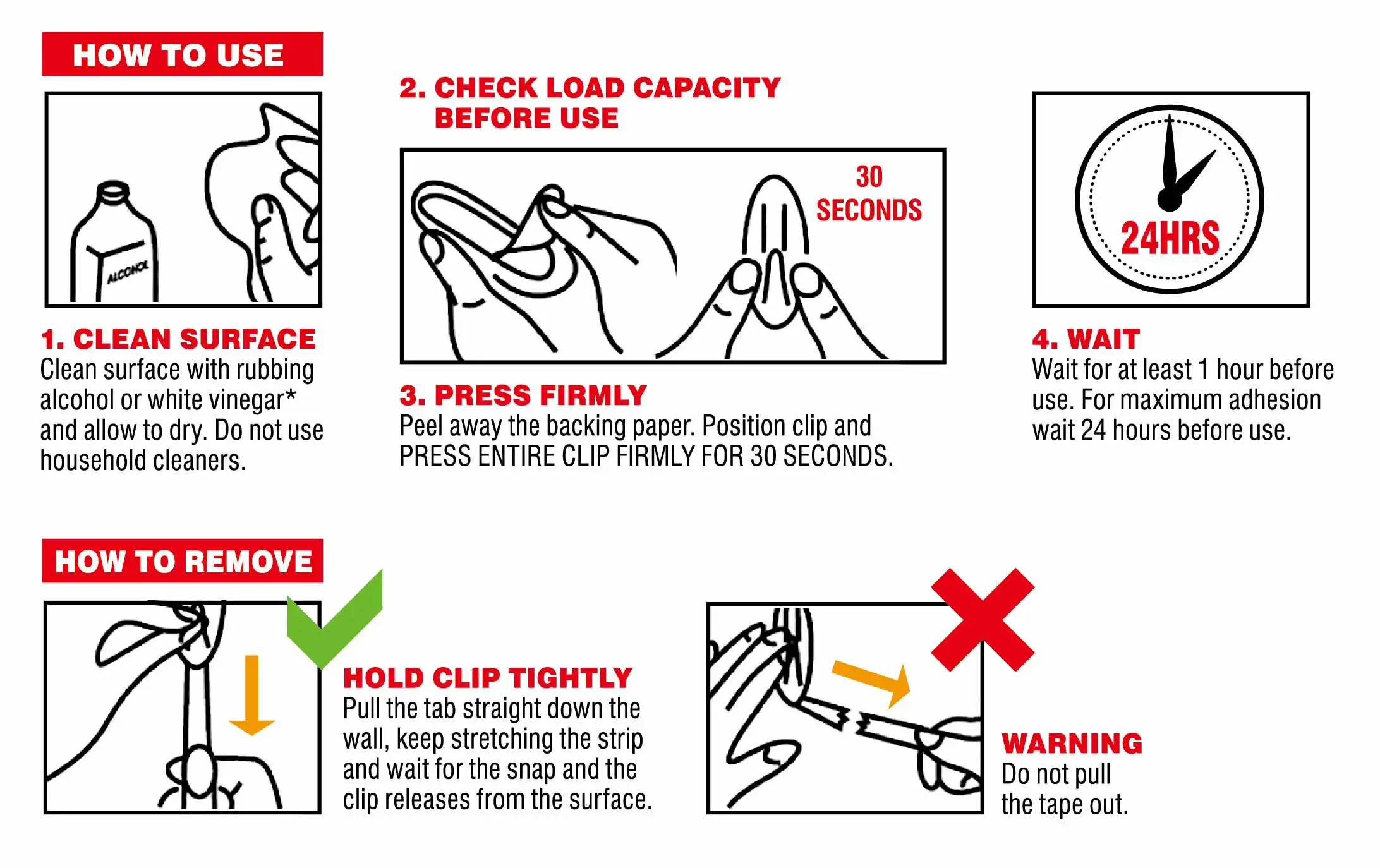 HOW TO USE

ALCOHOL

1. CLEAN SURFACE
Clean surface with rubbing alcohol or white vinegar* and allow to dry. Do not use household cleaners.

2. CHECK LOAD CAPACITY BEFORE USE

30 SECONDS

3. PRESS FIRMLY
Peel away the backing paper. Position clip and PRESS ENTIRE CLIP FIRMLY FOR 30 SECONDS.

24HRS

4. WAIT
Wait for at least 1 hour before use. For maximum adhesion wait 24 hours before use.

HOW TO REMOVE

HOLD CLIP TIGHTLY
Pull the tab straight down the wall, keep stretching the strip and wait for the snap and the clip releases from the surface.

WARNING
Do not pull the tape out.