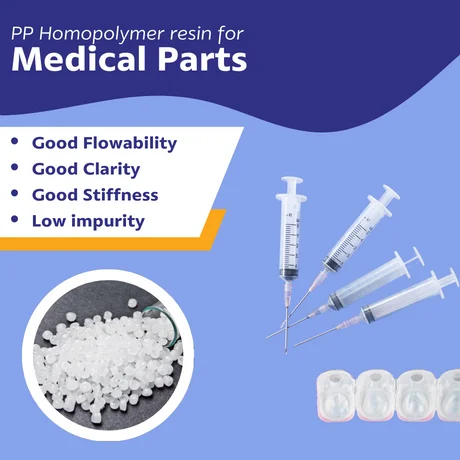 PP Homopolymer resin for
Medical Parts

• Good Flowability
• Good Clarity
• Good Stiffness
• Low impurity