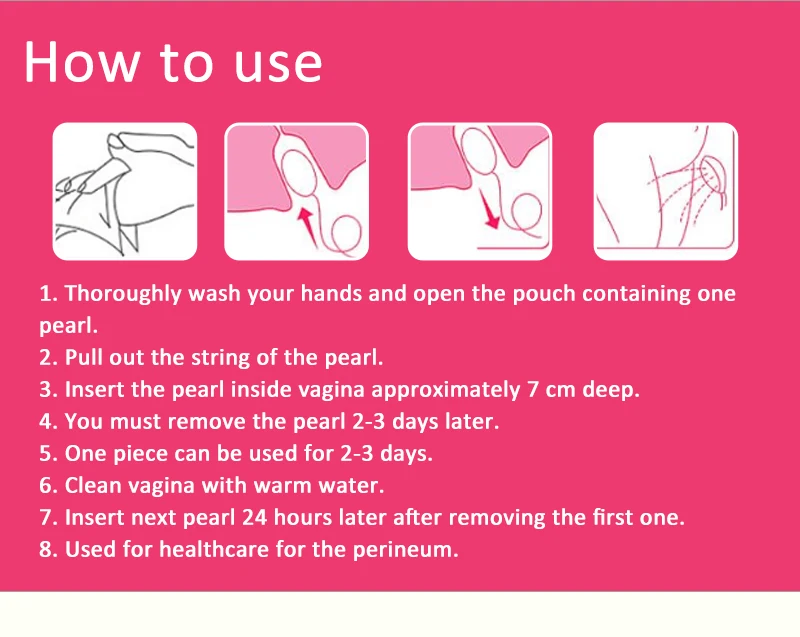 How to use

1. Thoroughly wash your hands and open the pouch containing one pearl.
2. Pull out the string of the pearl.
3. Insert the pearl inside vagina approximately 7 cm deep.
4. You must remove the pearl 2-3 days later.
5. One piece can be used for 2-3 days.
6. Clean vagina with warm water.
7. Insert next pearl 24 hours later after removing the first one.
8. Used for healthcare for the perineum.