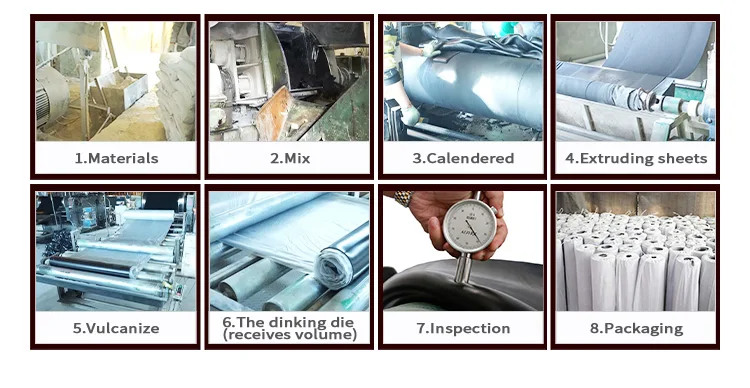 1.Materials

2.Mix

3.Calendered

4.Extruding sheets

5.Vulcanize

6.The dinking die (receives volume)

7.Inspection

8.Packaging