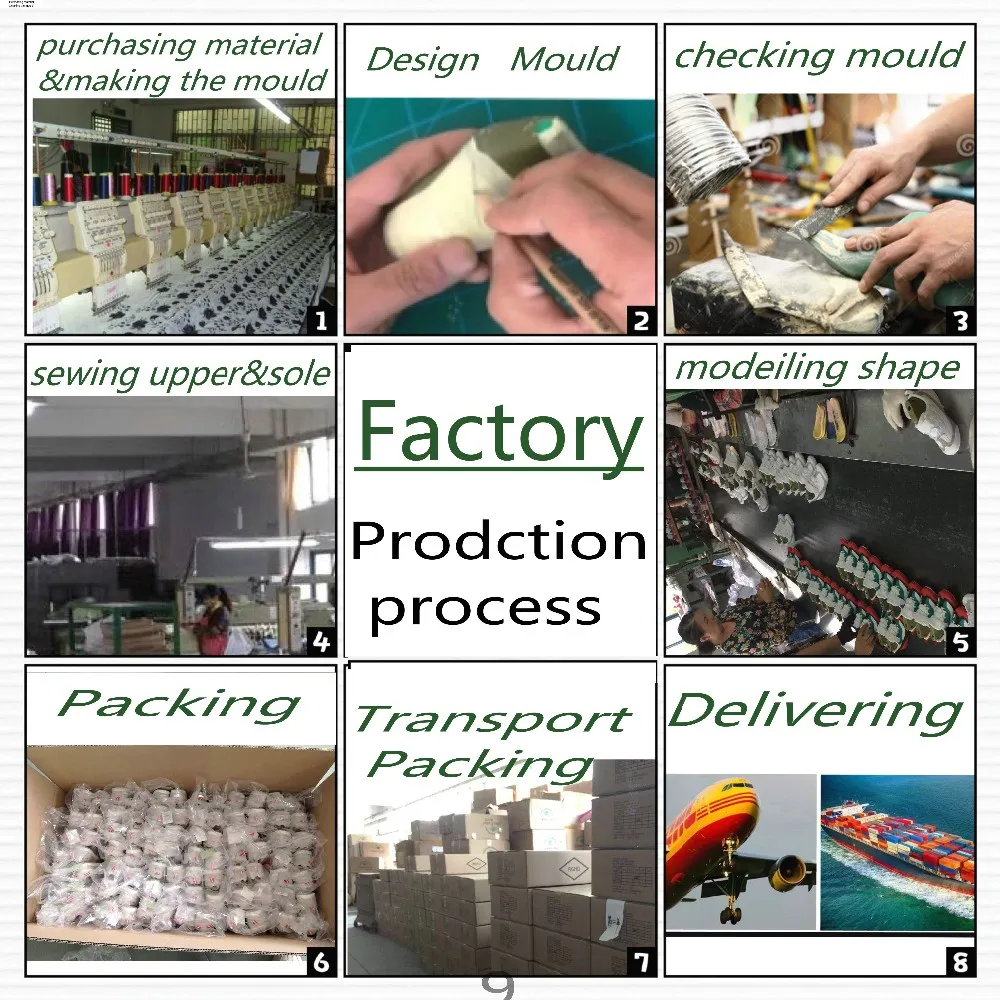 purchasing material &making the mould

1

Design Mould

2

checking mould

3

sewing upper&sole

4

Factory

Prodction process

modeiling shape

5

Packing

6

Transport Packing

7

Delivering

8

9