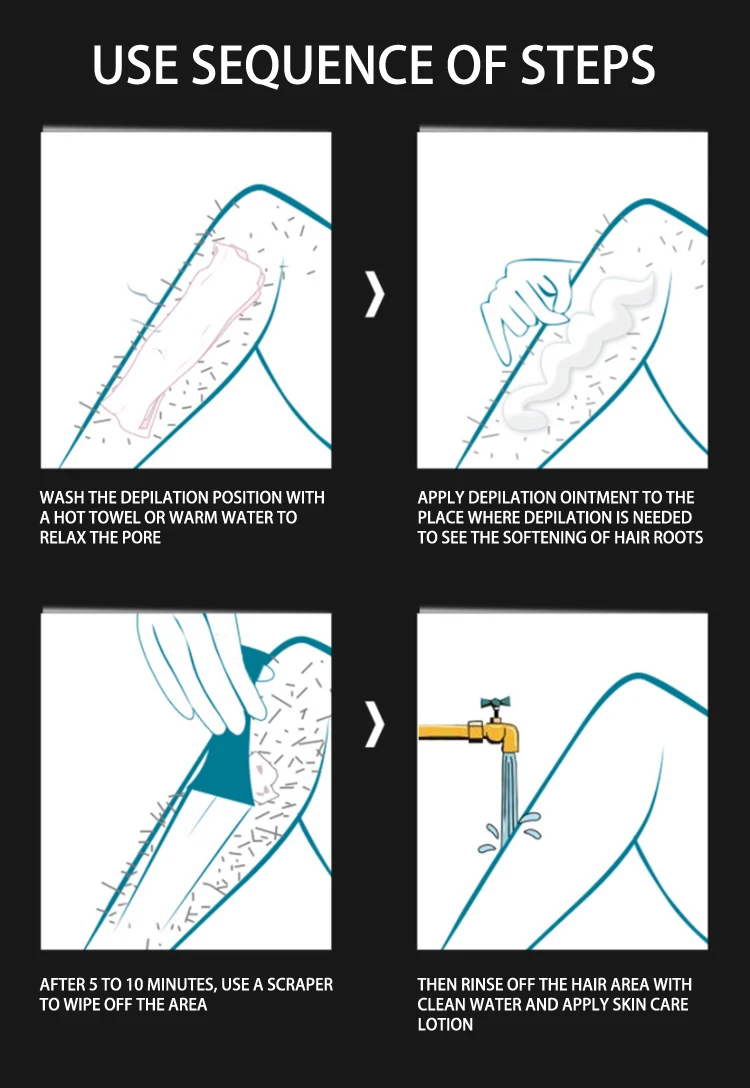 USE SEQUENCE OF STEPS

WASH THE DEPILATION POSITION WITH A HOT TOWEL OR WARM WATER TO RELAX THE PORE

APPLY DEPILATION OINTMENT TO THE PLACE WHERE DEPILATION IS NEEDED TO SEE THE SOFTENING OF HAIR ROOTS

AFTER 5 TO 10 MINUTES, USE A SCRAPER TO WIPE OFF THE AREA

THEN RINSE OFF THE HAIR AREA WITH CLEAN WATER AND APPLY SKIN CARE LOTION