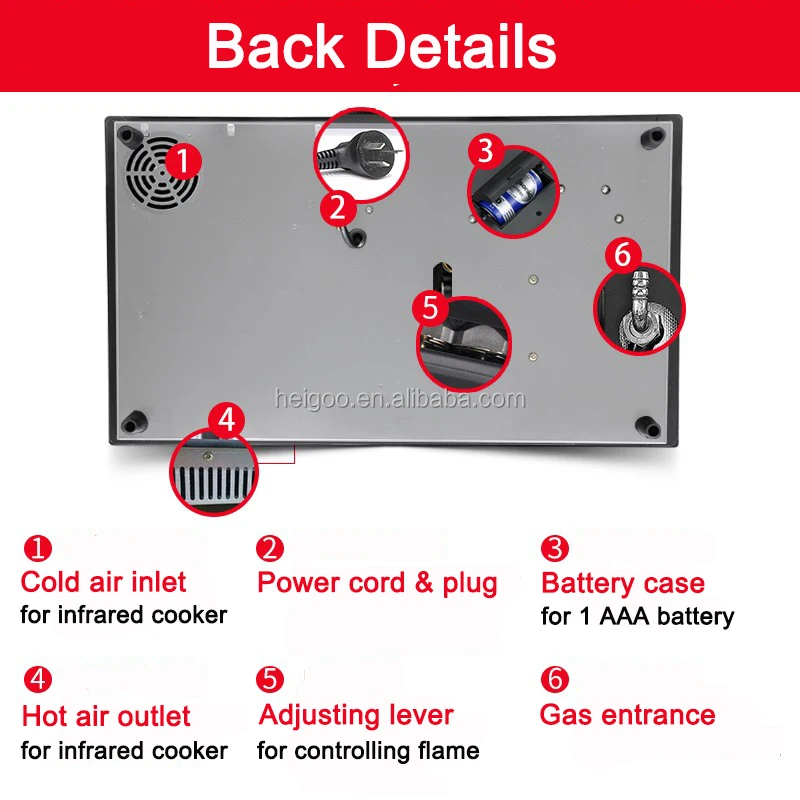 Back Details

1

2

3

6

5

heigoo.en.alibaba.com

4

1
Cold air inlet
for infrared cooker

2
Power cord & plug

3
Battery case
for 1 AAA battery

4
Hot air outlet
for infrared cooker

5
Adjusting lever
for controlling flame

6
Gas entrance