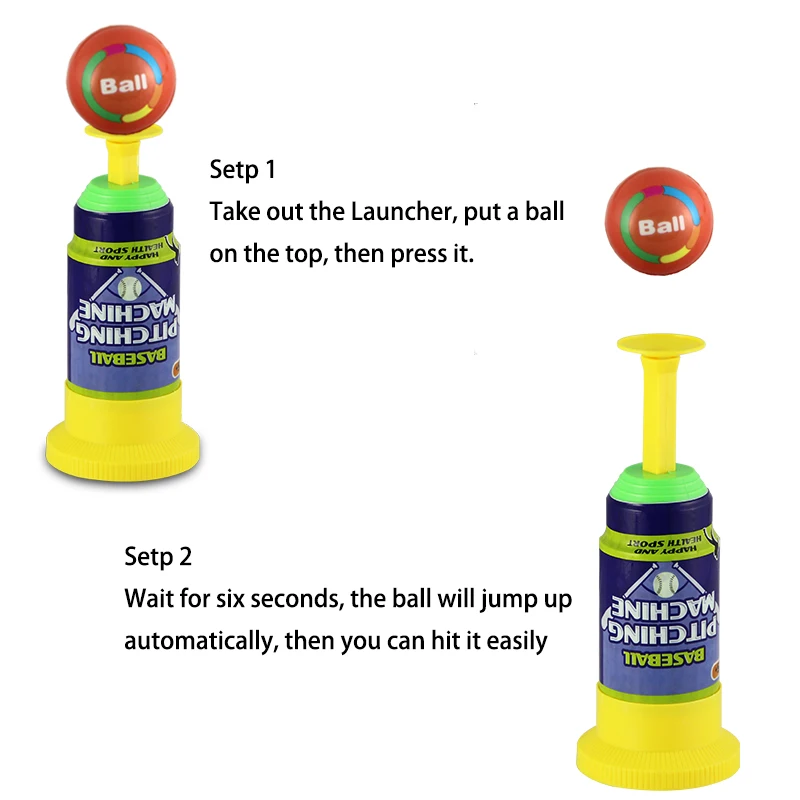 Ball

Setp 1
Take out the Launcher, put a ball on the top, then press it.

HAPPY AND HEALTH SPORT
PITCHING MACHINE
BASEBALL

Ball

Setp 2
Wait for six seconds, the ball will jump up automatically, then you can hit it easily

HAPPY AND HEALTH SPORT
PITCHING MACHINE
BASEBALL