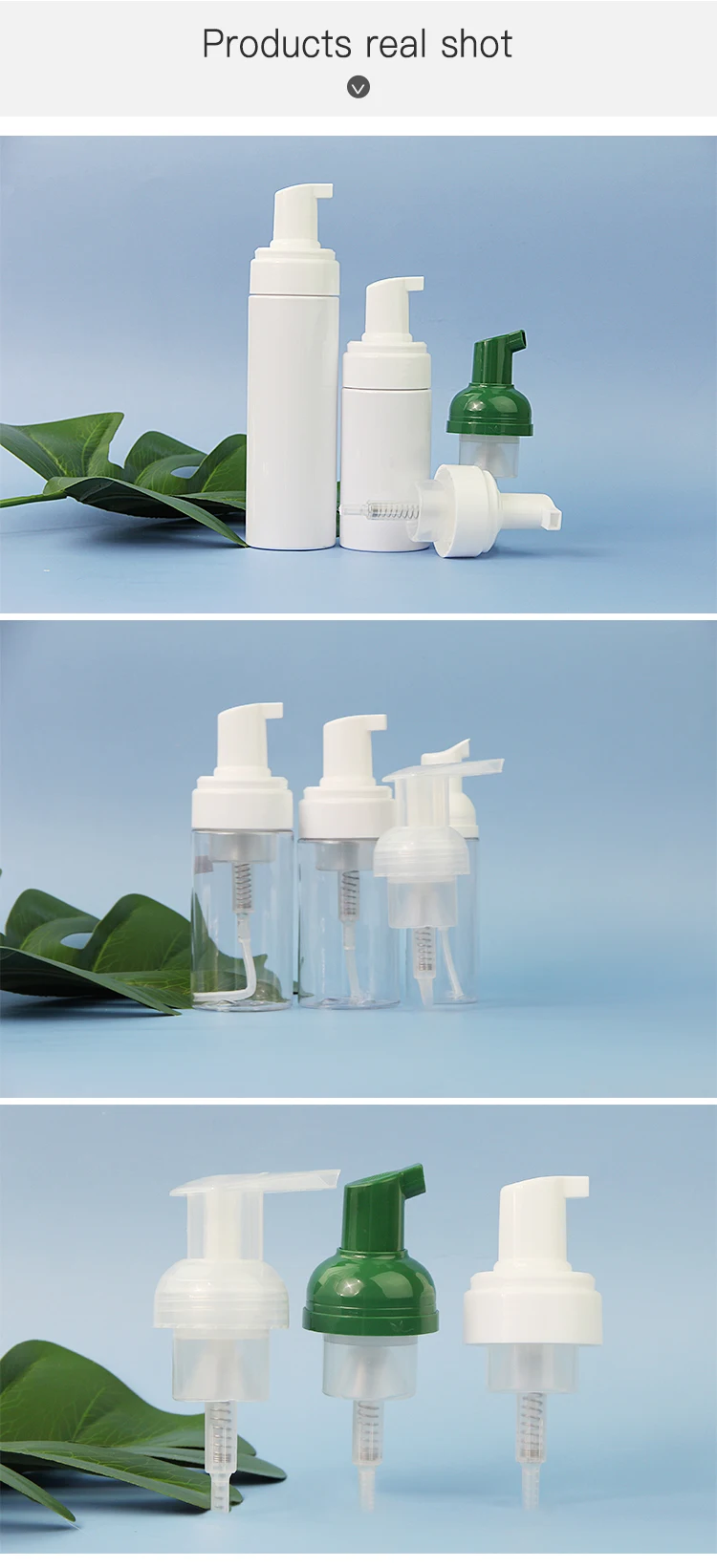 Products real shot