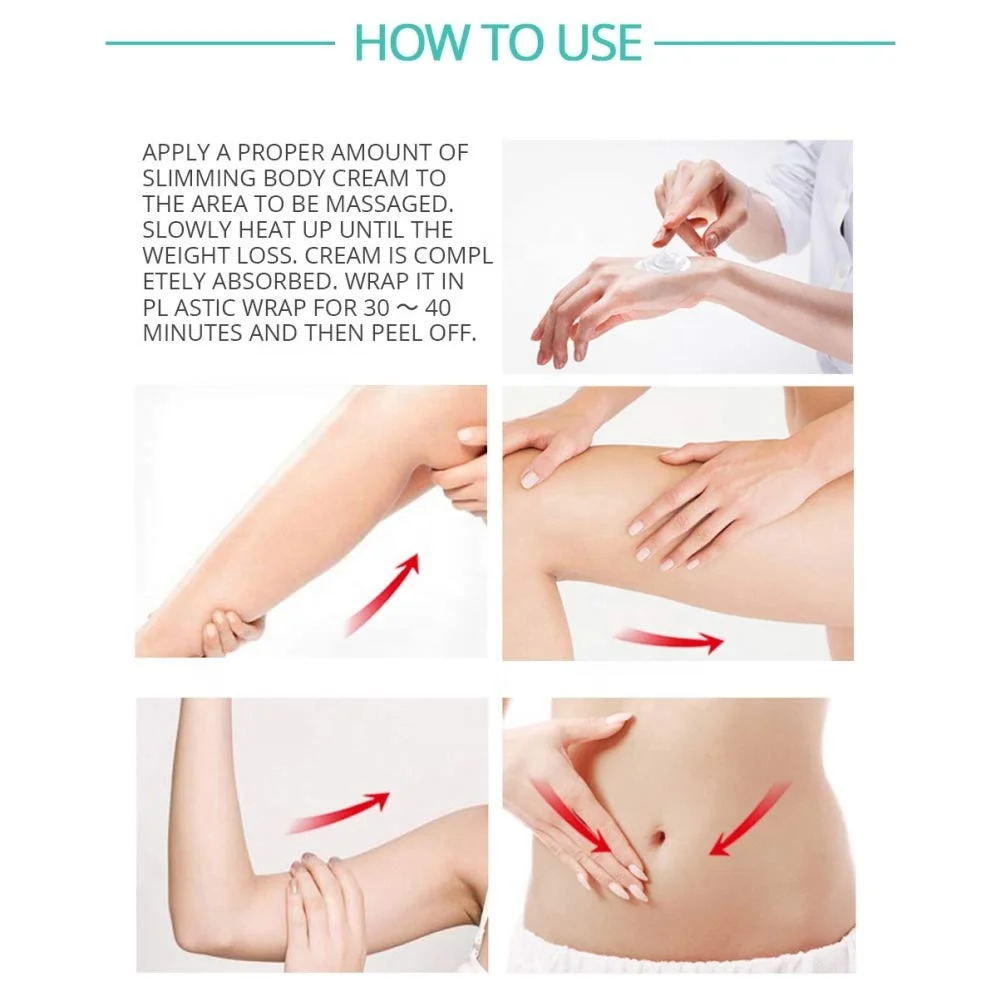 HOW TO USE

APPLY A PROPER AMOUNT OF SLIMMING BODY CREAM TO THE AREA TO BE MASSAGED. SLOWLY HEAT UP UNTIL THE WEIGHT LOSS. CREAM IS COMPL ETELY ABSORBED. WRAP IT IN PL ASTIC WRAP FOR 30 ～ 40 MINUTES AND THEN PEEL OFF.