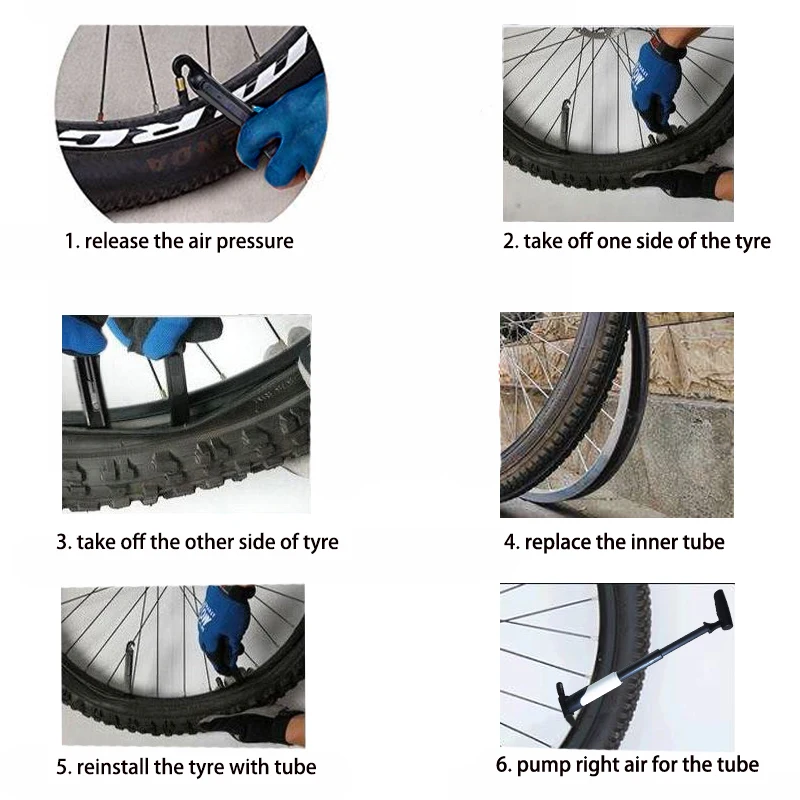 1. release the air pressure

2. take off one side of the tyre

3. take off the other side of tyre

4. replace the inner tube

5. reinstall the tyre with tube

6. pump right air for the tube