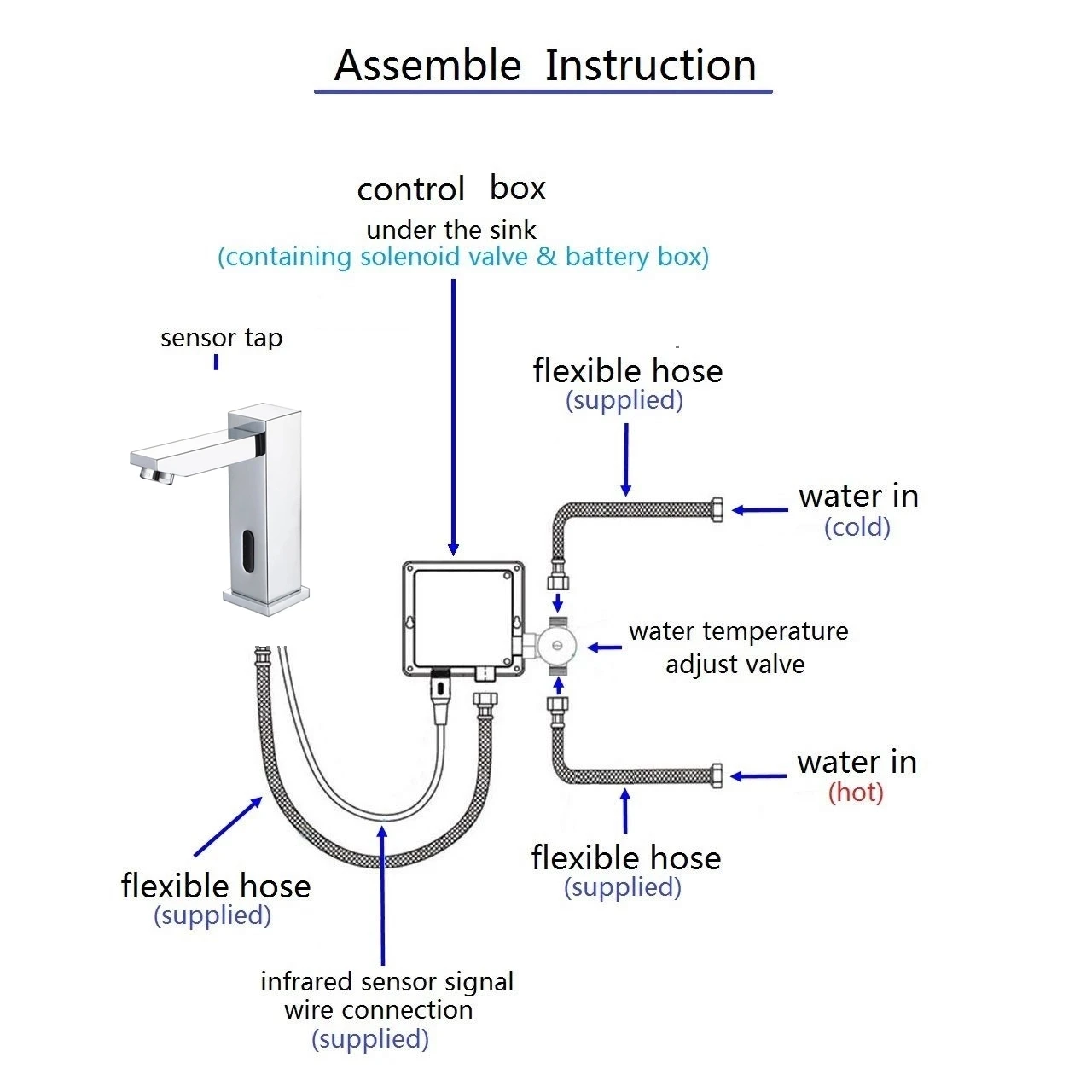 Assemble Instruction

control box
under the sink
(containing solenoid valve & battery box)

sensor tap

flexible hose
(supplied)

water in
(cold)

water temperature
adjust valve

water in
(hot)

flexible hose
(supplied)

flexible hose
(supplied)

infrared sensor signal
wire connection
(supplied)