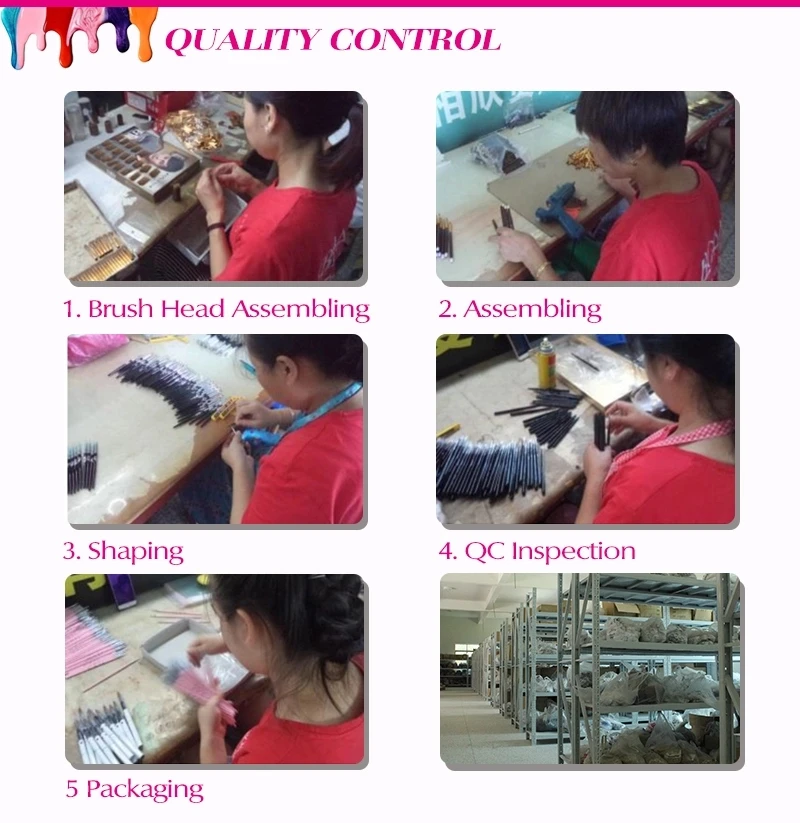 QUALITY CONTROL

1. Brush Head Assembling

2. Assembling

3. Shaping

4. QC Inspection

5 Packaging