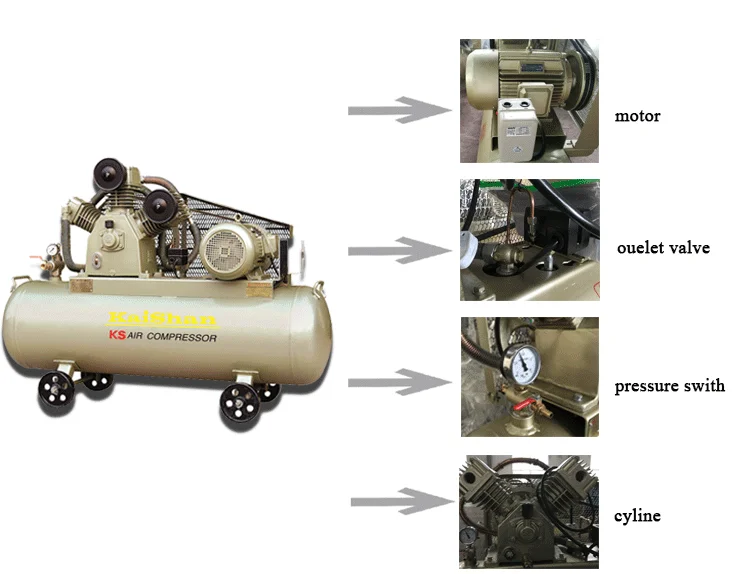 KaiShan
KS AIR COMPRESSOR

motor

ouelet valve

pressure swith

cyline