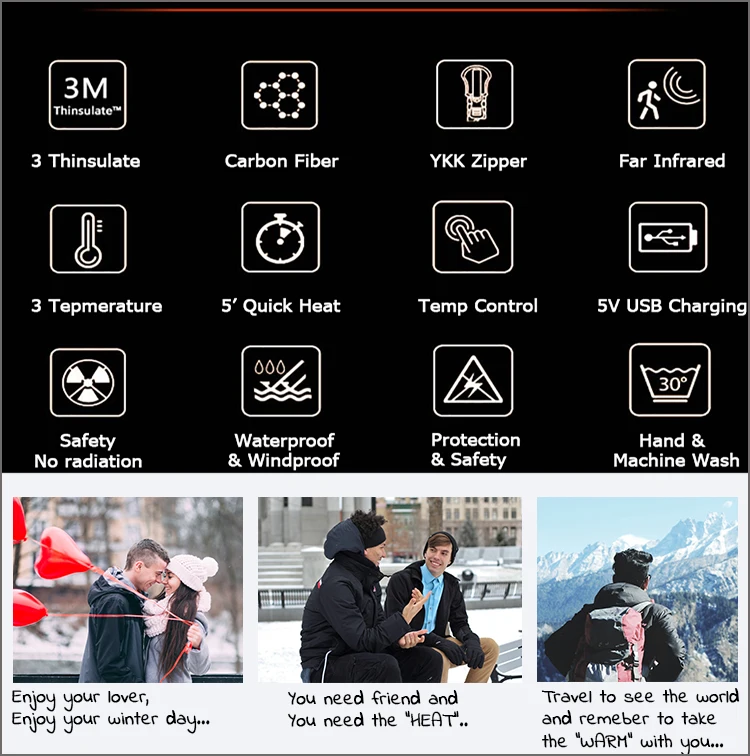 3M
Thinsulate™

3 Thinsulate

Carbon Fiber

YKK Zipper

Far Infrared

3 Tepmerature

5' Quick Heat

Temp Control

5V USB Charging

Safety
No radiation

Waterproof
& Windproof

Protection
& Safety

30°

Hand &
Machine Wash

Enjoy your lover,
Enjoy your winter day...

You need friend and
You need the "HEAT"..

Travel to see the world
and remeber to take
the "WARM" with you...