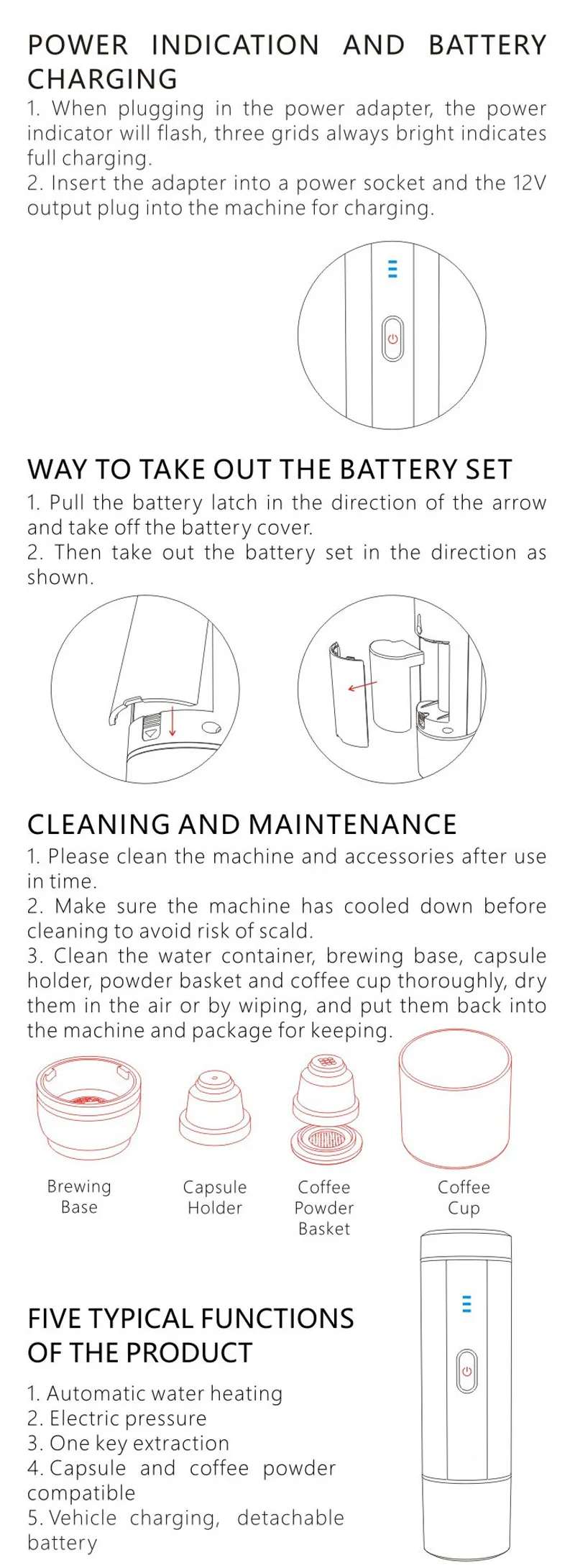 POWER INDICATION AND BATTERY CHARGING

1. When plugging in the power adapter, the power indicator will flash, three grids always bright indicates full charging.
2. Insert the adapter into a power socket and the 12V output plug into the machine for charging.

WAY TO TAKE OUT THE BATTERY SET

1. Pull the battery latch in the direction of the arrow and take off the battery cover.
2. Then take out the battery set in the direction as shown.

CLEANING AND MAINTENANCE

1. Please clean the machine and accessories after use in time.
2. Make sure the machine has cooled down before cleaning to avoid risk of scald.
3. Clean the water container, brewing base, capsule holder, powder basket and coffee cup thoroughly, dry them in the air or by wiping, and put them back into the machine and package for keeping.

Brewing Base

Capsule Holder

Coffee Powder Basket

Coffee Cup

FIVE TYPICAL FUNCTIONS OF THE PRODUCT

1. Automatic water heating
2. Electric pressure
3. One key extraction
4. Capsule and coffee powder compatible
5. Vehicle charging, detachable battery