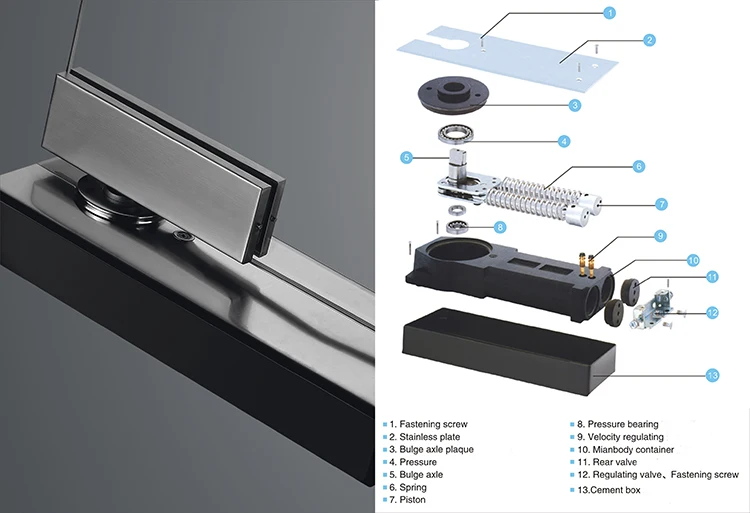 1
2
3
4
5
6
7
8
9
10
11
12
13

1. Fastening screw
2. Stainless plate
3. Bulge axle plaque
4. Pressure
5. Bulge axle
6. Spring
7. Piston

8. Pressure bearing
9. Velocity regulating
10. Mianbody container
11. Rear valve
12. Regulating valve、Fastening screw
13.Cement box