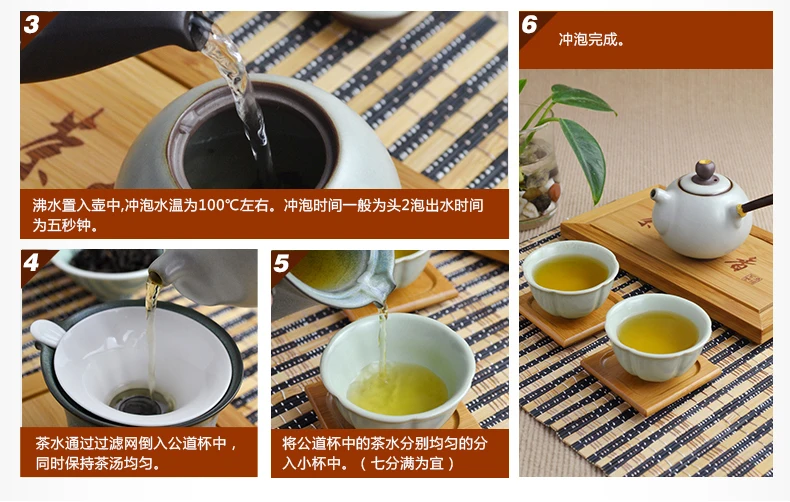 3

沸水置入壶中,冲泡水温为100℃左右。冲泡时间一般为头2泡出水时间为五秒钟。

4

茶水通过过滤网倒入公道杯中，同时保持茶汤均匀。

5

将公道杯中的茶水分别均匀的分入小杯中。（七分满为宜）

6

冲泡完成。