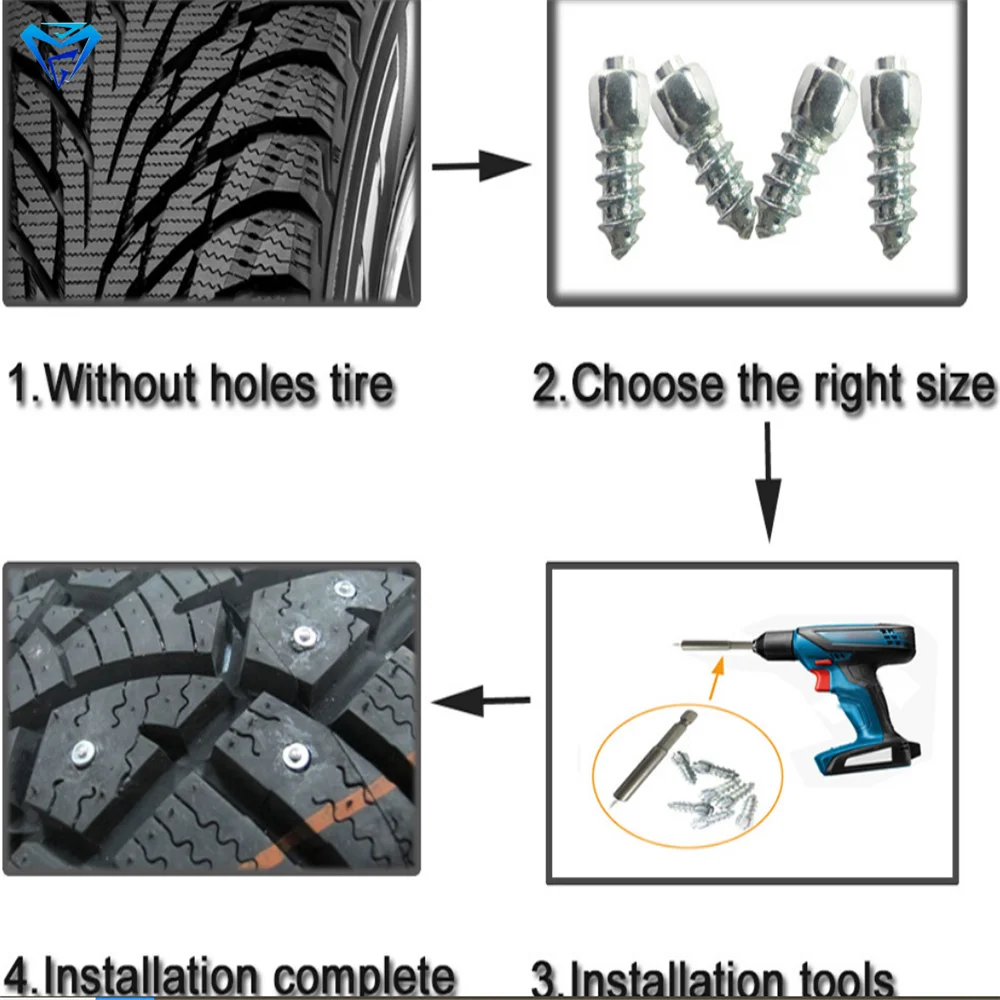 1.Without holes tire

2.Choose the right size

4.Installation complete

3.Installation tools