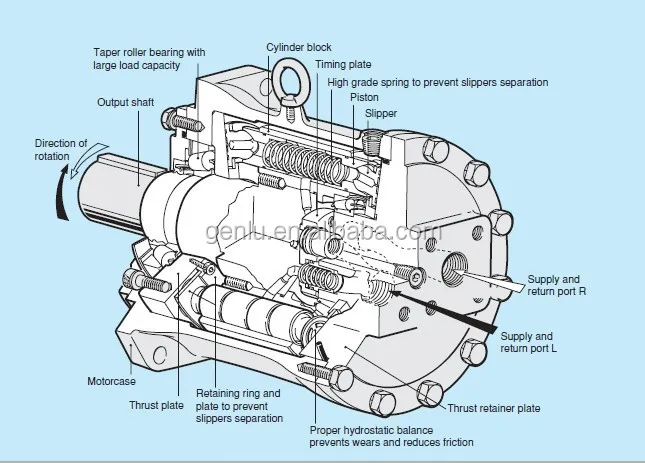 Taper roller bearing with large load capacity

Cylinder block

Timing plate

High grade spring to prevent slippers separation

Piston

Slipper

Output shaft

Direction of rotation

genlu.en.alibaba.com

Supply and return port R

Supply and return port L

Motorcase

Thrust plate

Retaining ring and plate to prevent slippers separation

Thrust retainer plate

Proper hydrostatic balance prevents wears and reduces friction