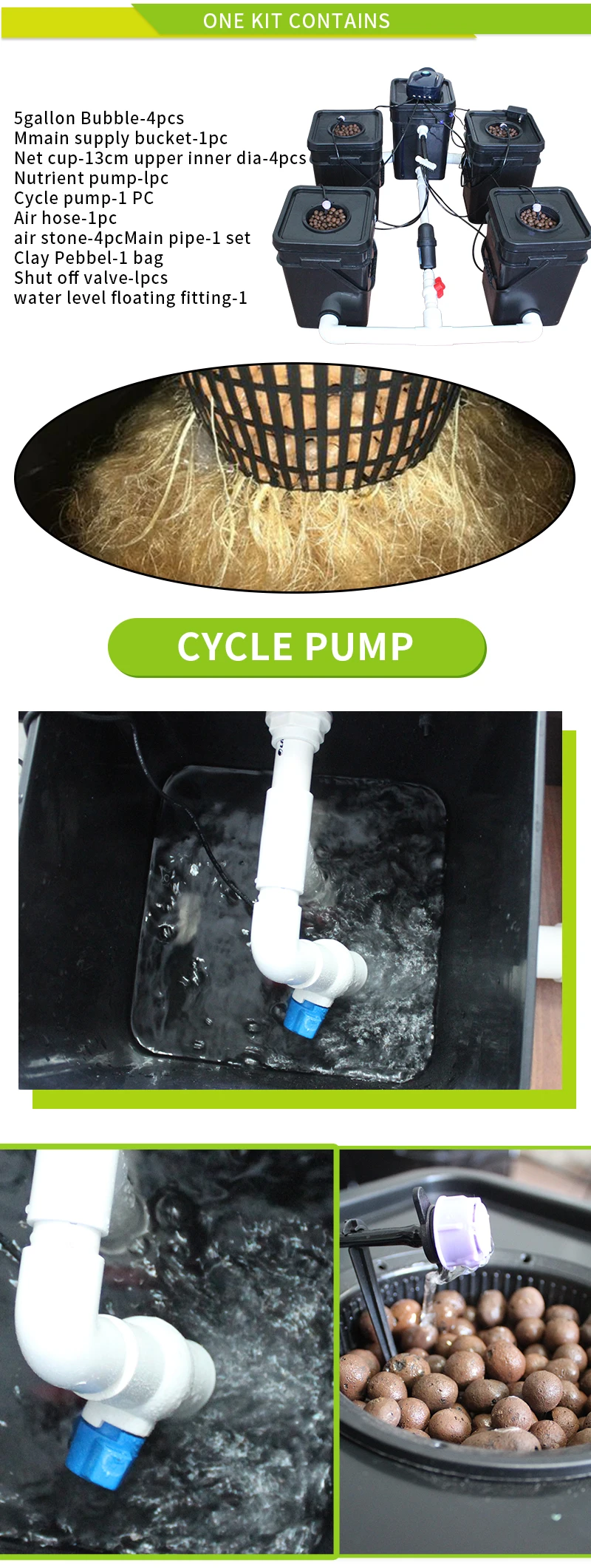 ONE KIT CONTAINS

5gallon Bubble-4pcs
Mmain supply bucket-1pc
Net cup-13cm upper inner dia-4pcs
Nutrient pump-lpc
Cycle pump-1 PC
Air hose-1pc
air stone-4pcMain pipe-1 set
Clay Pebbel-1 bag
Shut off valve-lpcs
water level floating fitting-1

CYCLE PUMP