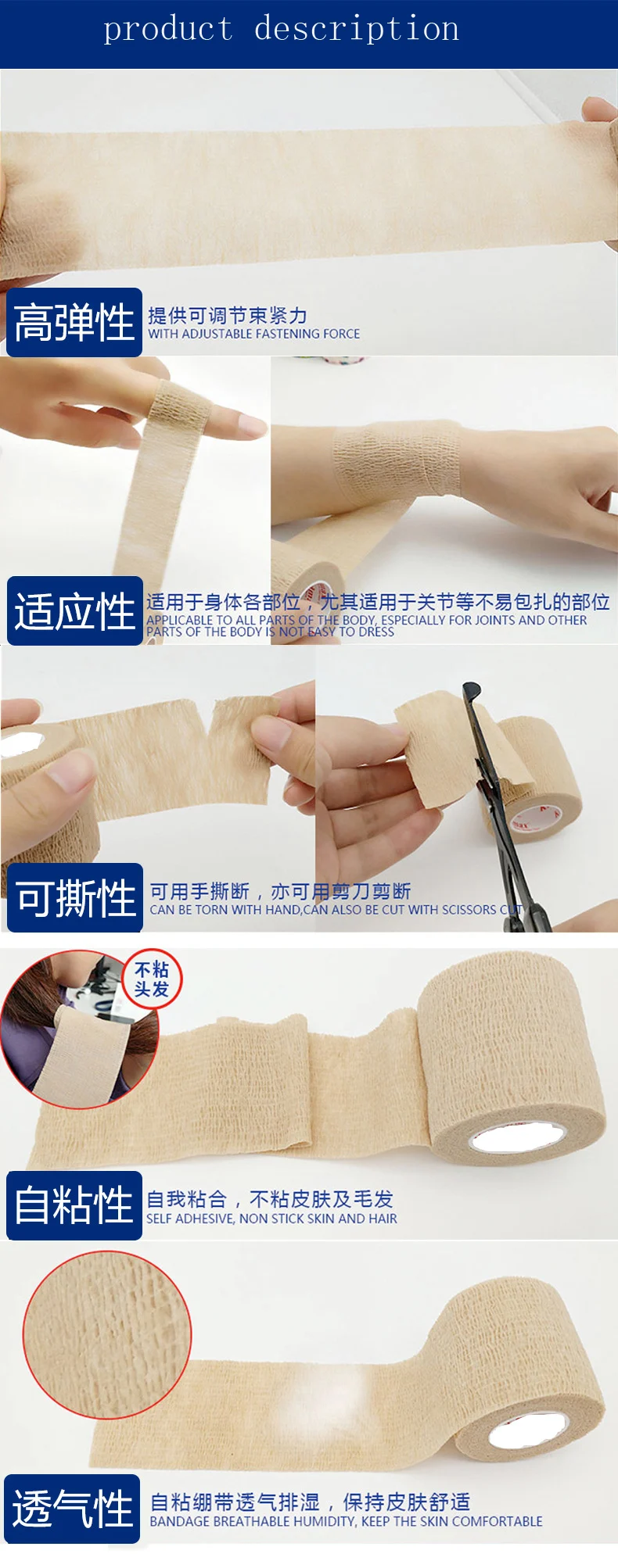 product description

高弹性
提供可调节束紧力
WITH ADJUSTABLE FASTENING FORCE

适应性
适用于身体各部位，尤其适用于关节等不易包扎的部位
APPLICABLE TO ALL PARTS OF THE BODY, ESPECIALLY FOR JOINTS AND OTHER PARTS OF THE BODY IS NOT EASY TO DRESS

可撕性
可用手撕断，亦可用剪刀剪断
CAN BE TORN WITH HAND,CAN ALSO BE CUT WITH SCISSORS CUT

不粘头发

自粘性
自我粘合，不粘皮肤及毛发
SELF ADHESIVE, NON STICK SKIN AND HAIR

透气性
自粘绷带透气排湿，保持皮肤舒适
BANDAGE BREATHABLE HUMIDITY, KEEP THE SKIN COMFORTABLE