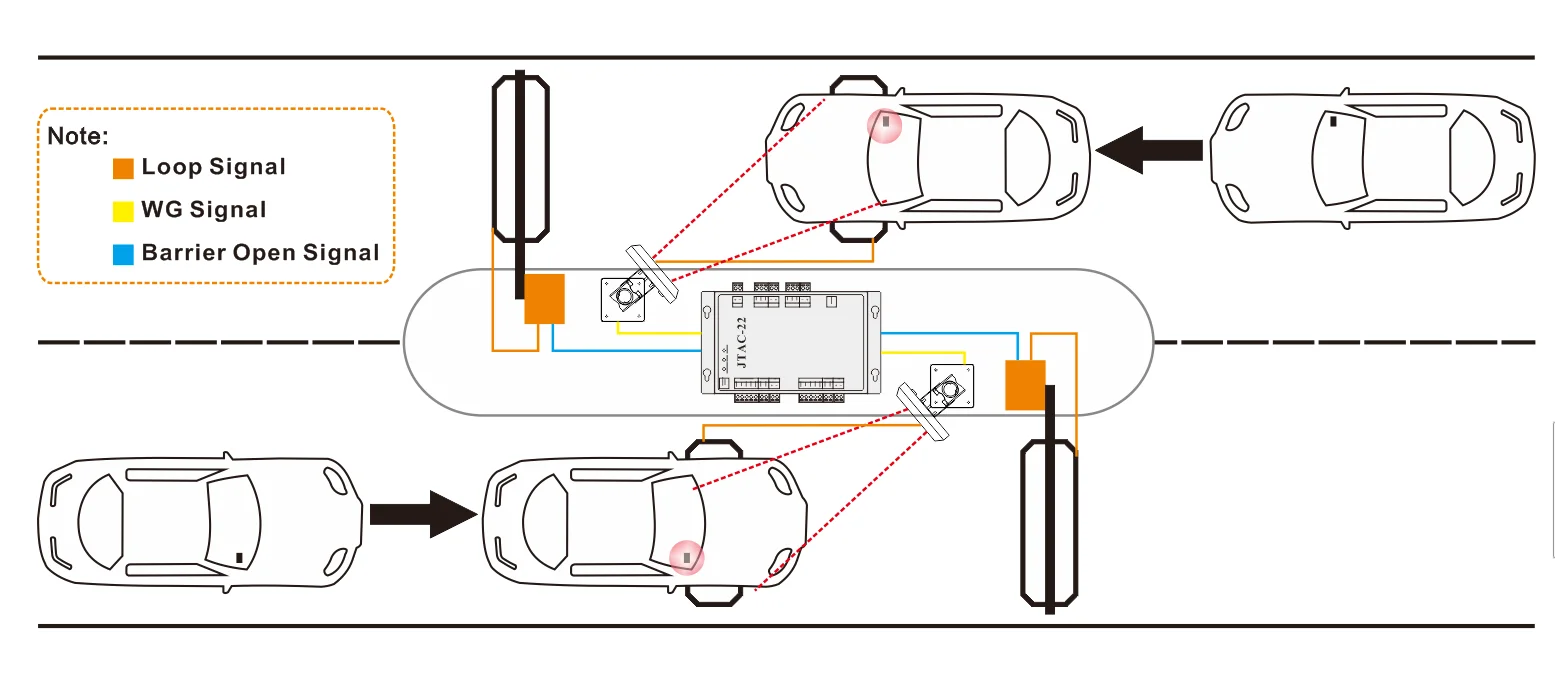 Note:
Loop Signal
WG Signal
Barrier Open Signal

JTAC-22