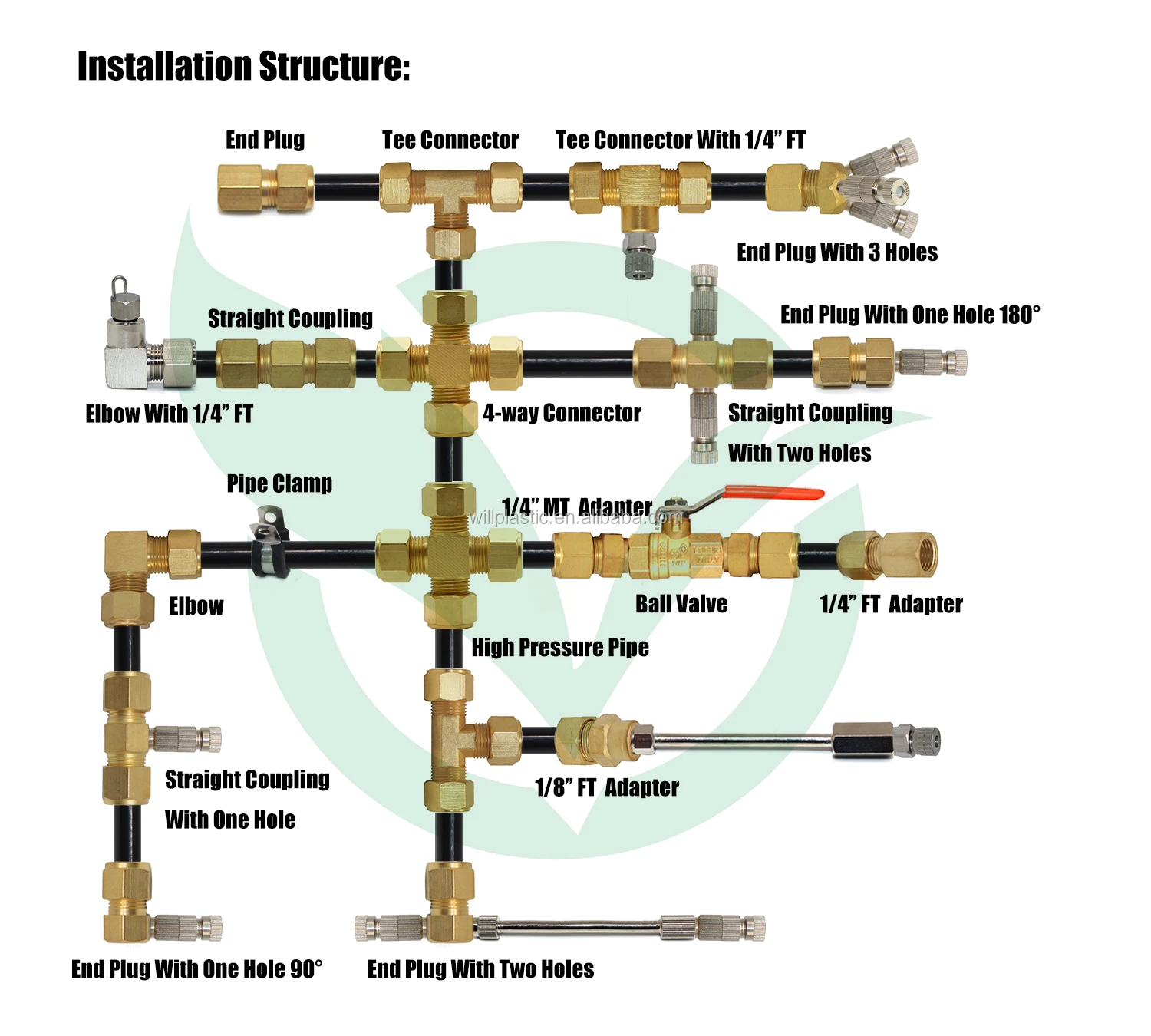 Installation Structure:

End Plug

Tee Connector

Tee Connector With 1/4" FT

End Plug With 3 Holes

Straight Coupling

End Plug With One Hole 180°

Elbow With 1/4" FT

4-way Connector

Straight Coupling

With Two Holes

Pipe Clamp

1/4" MT Adapter

willplastic.en.alibaba.com

Elbow

Ball Valve

1/4" FT Adapter

High Pressure Pipe

Straight Coupling

With One Hole

1/8" FT Adapter

End Plug With One Hole 90°

End Plug With Two Holes