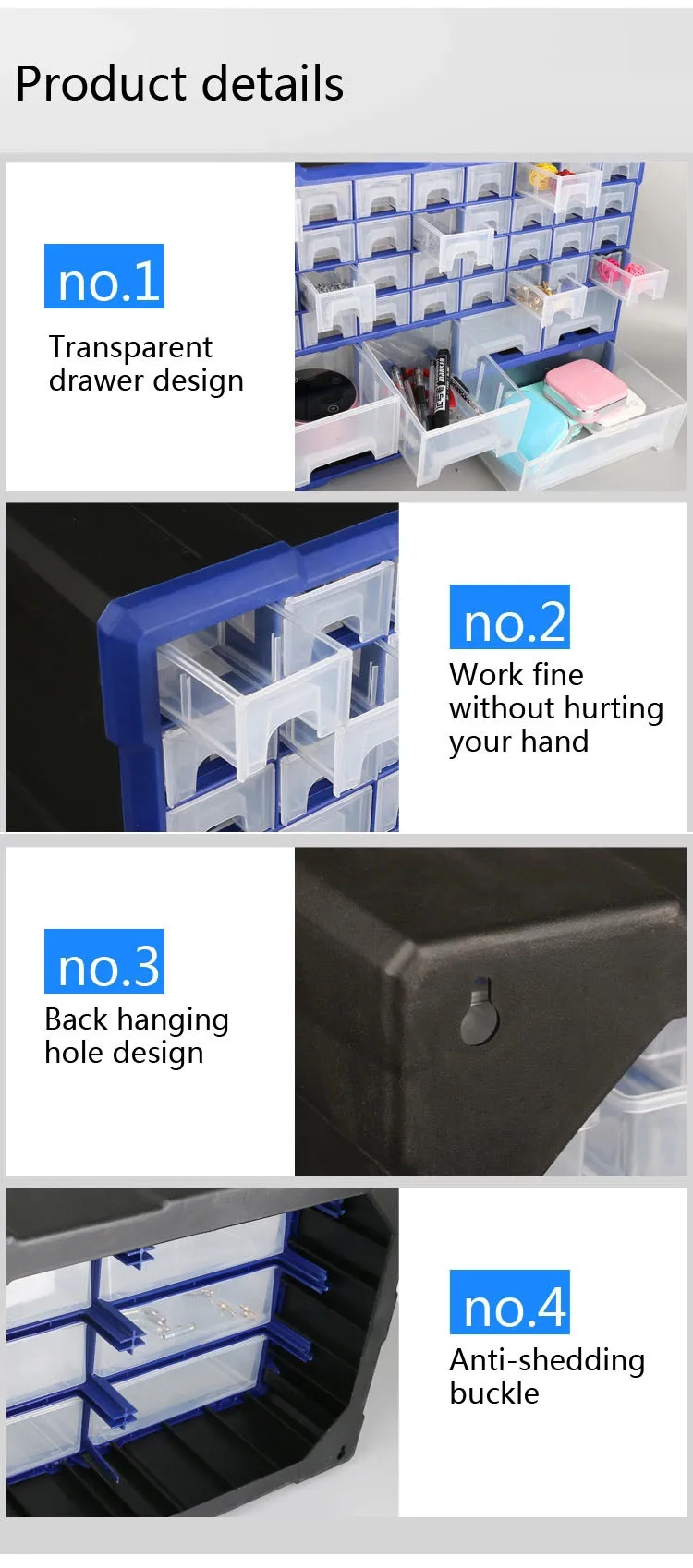 Product details

no.1
Transparent drawer design

no.2
Work fine without hurting your hand

no.3
Back hanging hole design

no.4
Anti-shedding buckle