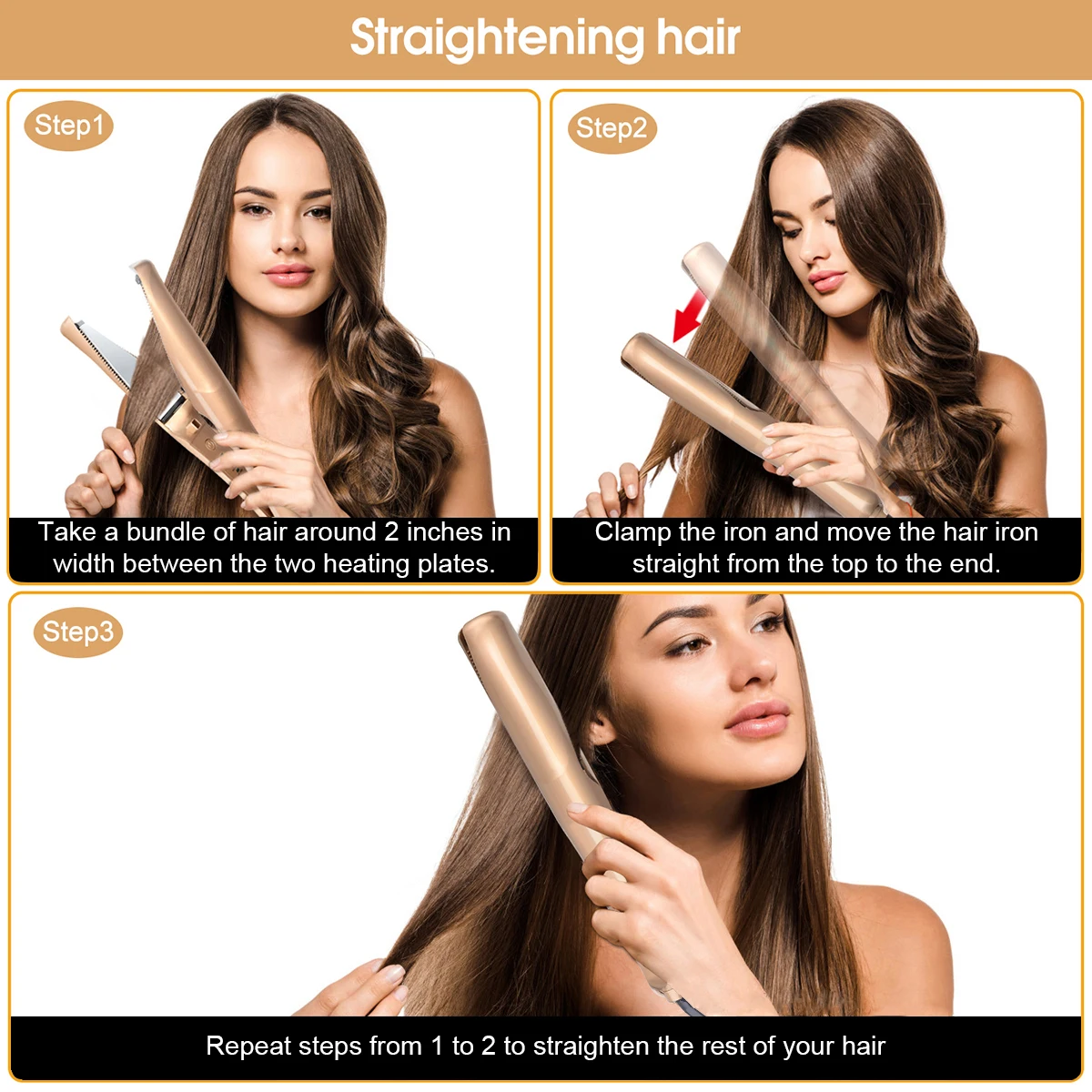 Straightening hair

Step1

Take a bundle of hair around 2 inches in width between the two heating plates.

Step2

Clamp the iron and move the hair iron straight from the top to the end.

Step3

Repeat steps from 1 to 2 to straighten the rest of your hair