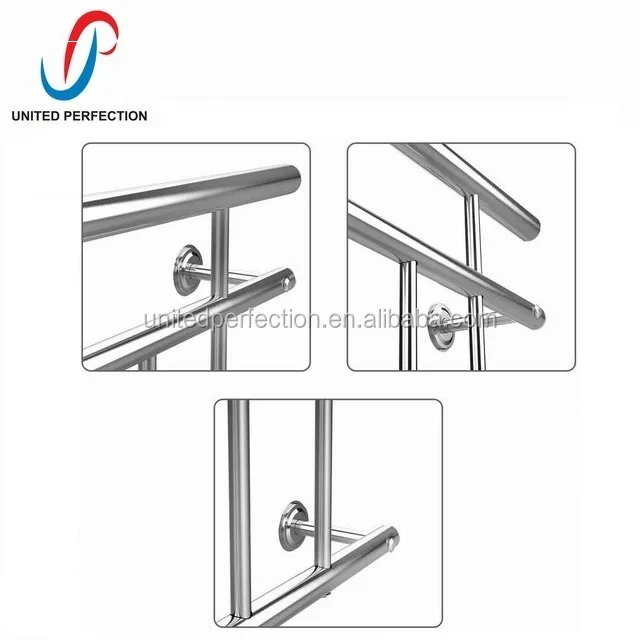 UNITED PERFECTION

unitedperfection.en.alibaba.com