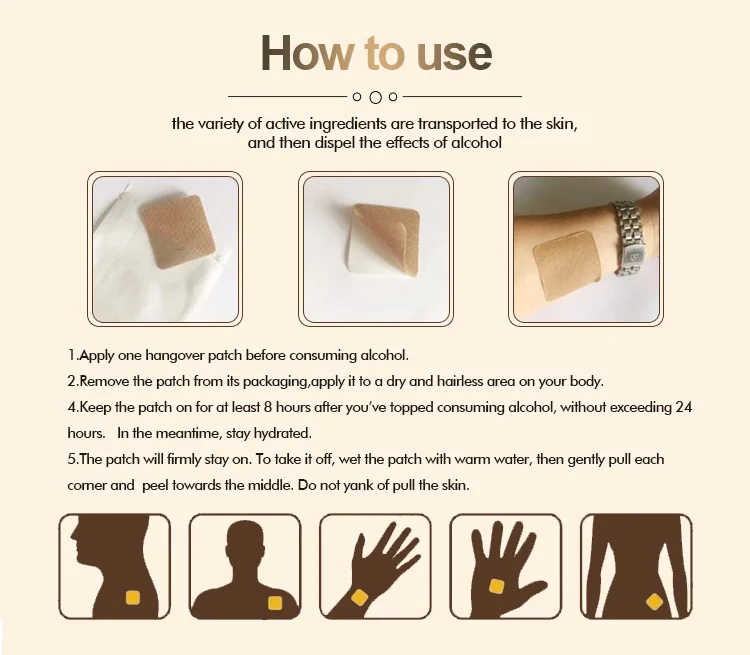 How to use

the variety of active ingredients are transported to the skin, and then dispel the effects of alcohol

1.Apply one hangover patch before consuming alcohol.

2.Remove the patch from its packaging,apply it to a dry and hairless area on your body.

4.Keep the patch on for at least 8 hours after you've topped consuming alcohol, without exceeding 24 hours. In the meantime, stay hydrated.

5.The patch will firmly stay on. To take it off, wet the patch with warm water, then gently pull each corner and peel towards the middle. Do not yank of pull the skin.