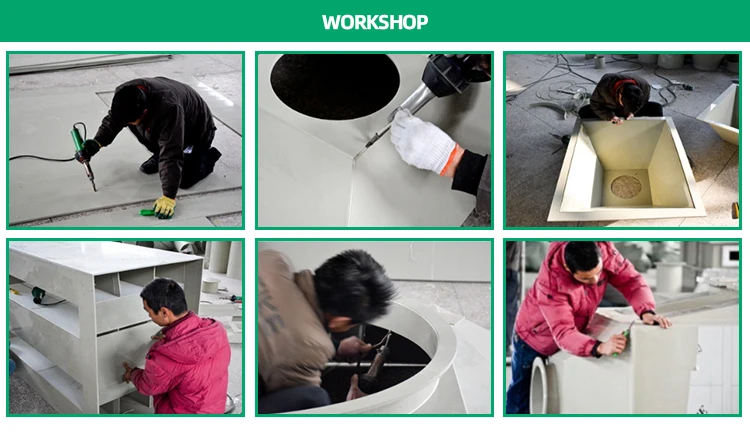 WORKSHOP