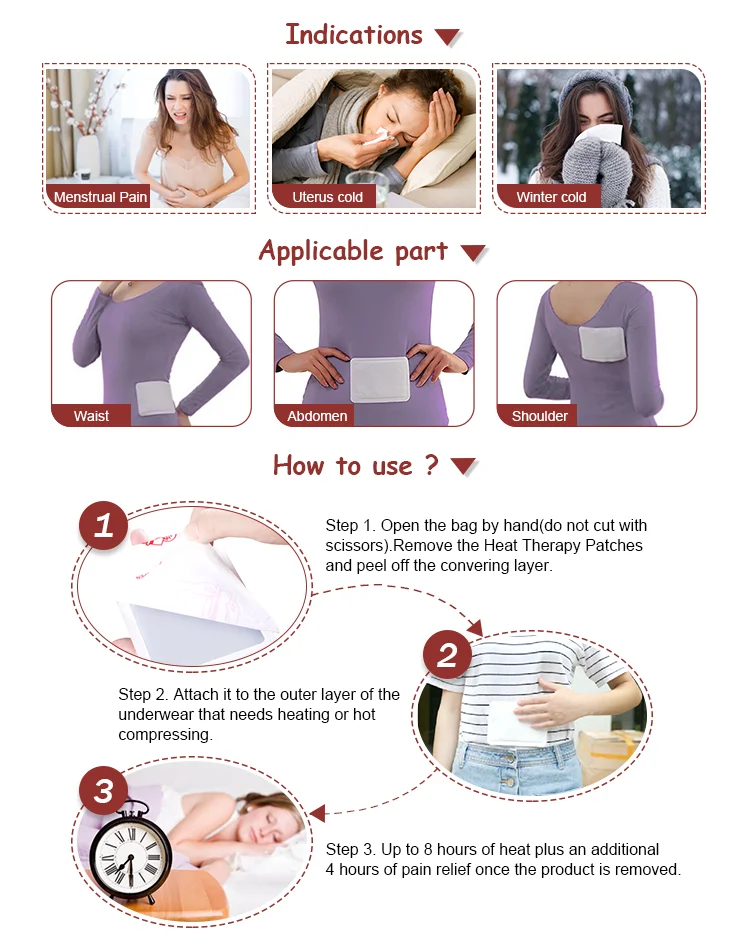 Indications

Menstrual Pain

Uterus cold

Winter cold

Applicable part

Waist

Abdomen

Shoulder

How to use ?

1

Step 1. Open the bag by hand(do not cut with scissors).Remove the Heat Therapy Patches and peel off the convering layer.

2

Step 2. Attach it to the outer layer of the underwear that needs heating or hot compressing.

3

Step 3. Up to 8 hours of heat plus an additional 4 hours of pain relief once the product is removed.