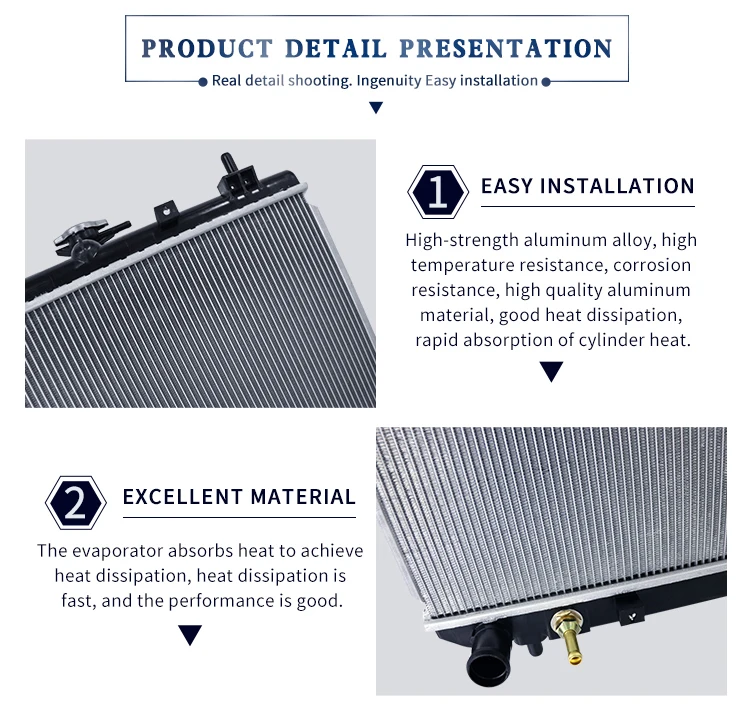 PRODUCT DETAIL PRESENTATION

Real detail shooting. Ingenuity Easy installation

1

EASY INSTALLATION

High-strength aluminum alloy, high temperature resistance, corrosion resistance, high quality aluminum material, good heat dissipation, rapid absorption of cylinder heat.

2

EXCELLENT MATERIAL

The evaporator absorbs heat to achieve heat dissipation, heat dissipation is fast, and the performance is good.