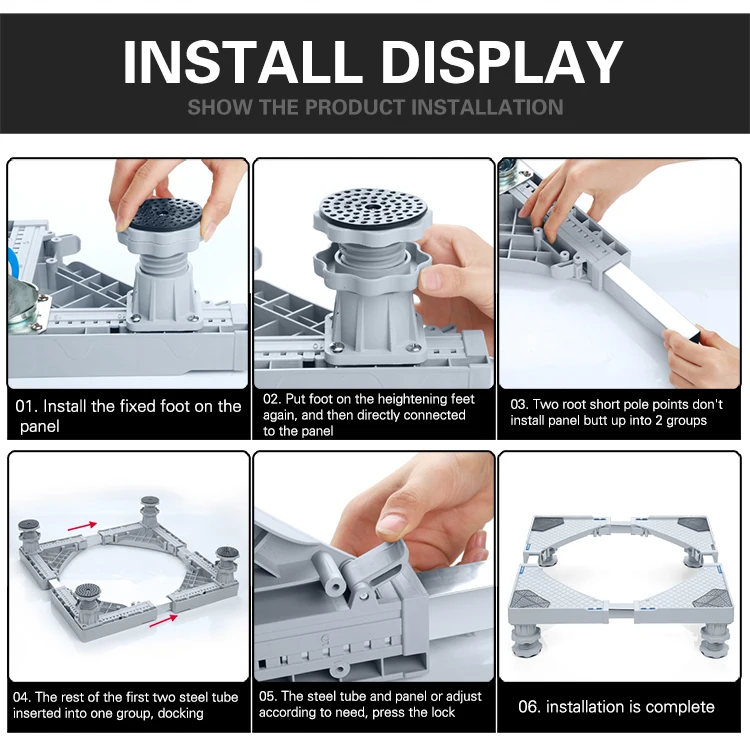 INSTALL DISPLAY

SHOW THE PRODUCT INSTALLATION

01. Install the fixed foot on the panel

02. Put foot on the heightening feet again, and then directly connected to the panel

03. Two root short pole points don't install panel butt up into 2 groups

04. The rest of the first two steel tube inserted into one group, docking

05. The steel tube and panel or adjust according to need, press the lock

06. installation is complete