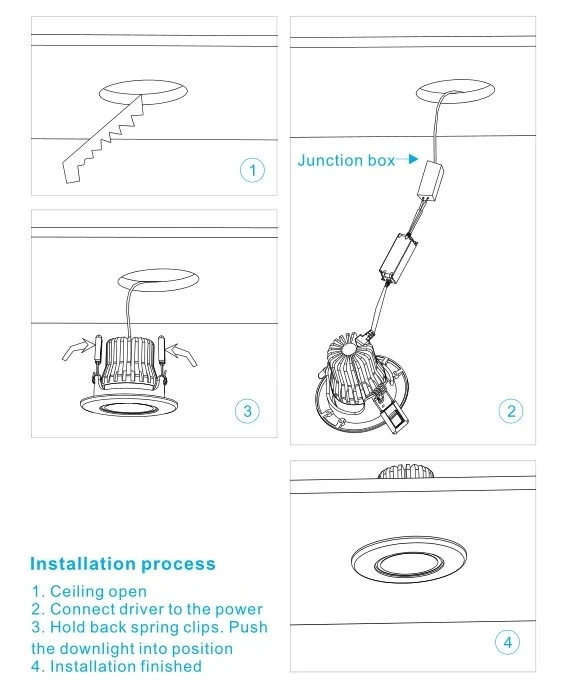 1

Junction box

2

3

4

Installation process

1. Ceiling open
2. Connect driver to the power
3. Hold back spring clips. Push the downlight into position
4. Installation finished