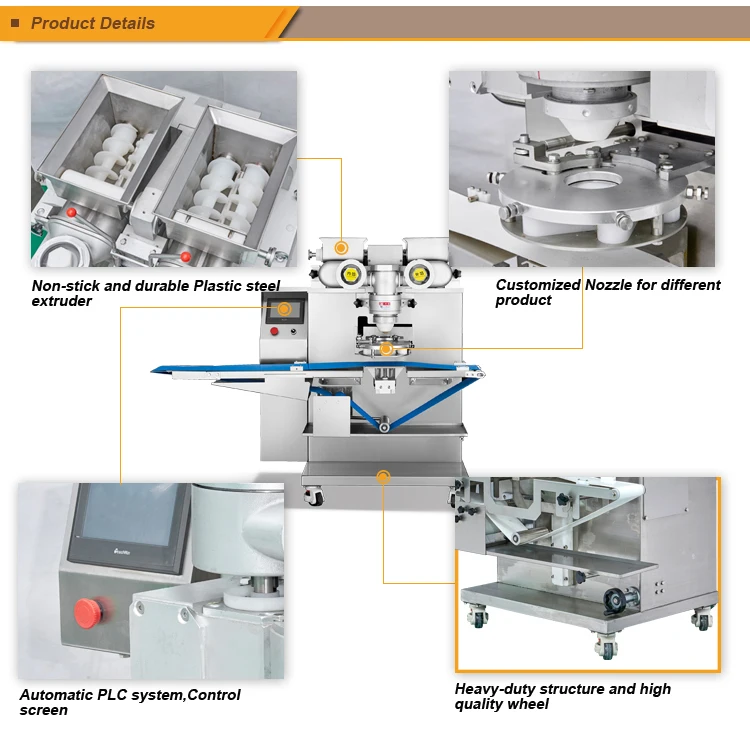 Product Details

Non-stick and durable Plastic steel extruder

Customized Nozzle for different product

Automatic PLC system,Control screen

Heavy-duty structure and high quality wheel