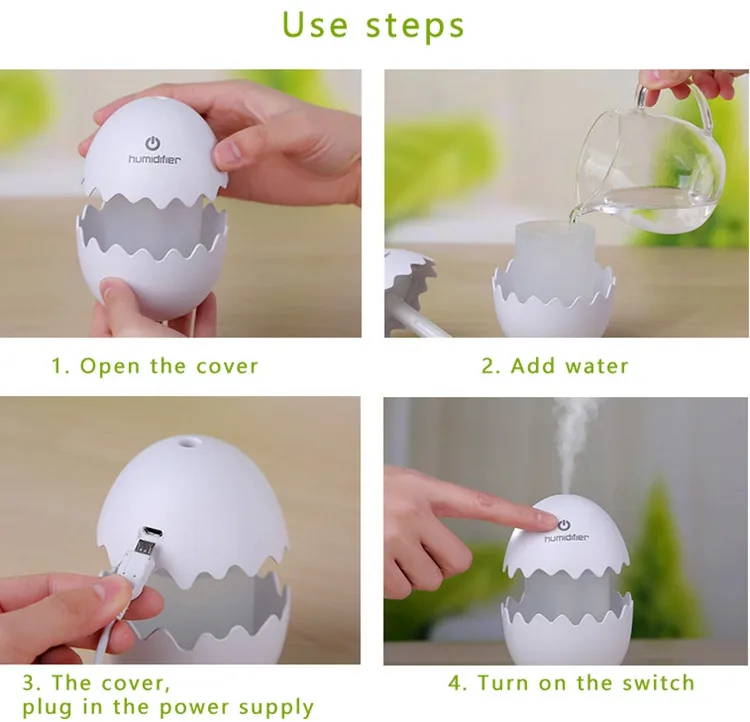 Use steps

humidifier

1. Open the cover

2. Add water

3. The cover,
plug in the power supply

humidifier

4. Turn on the switch