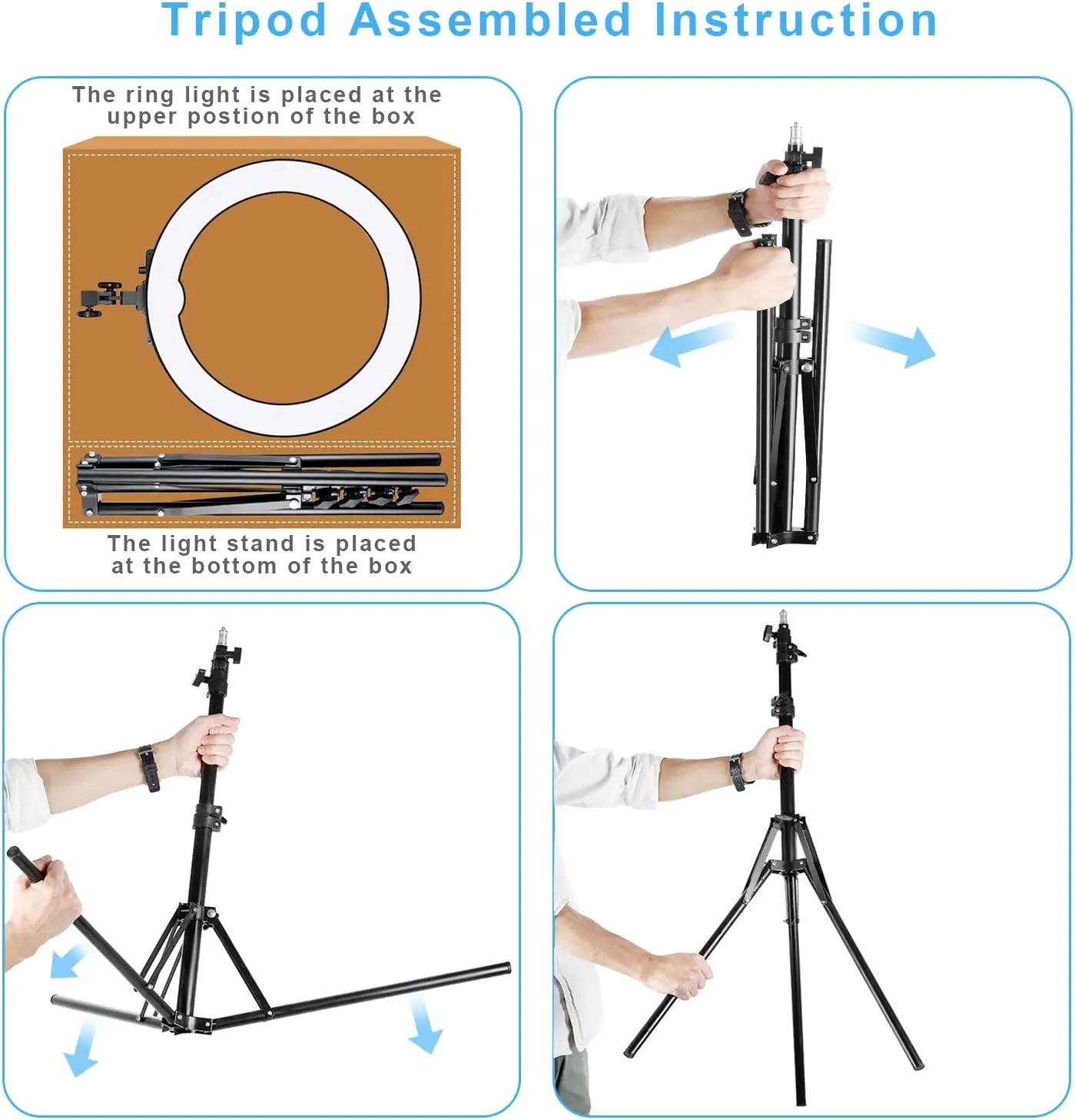 Tripod Assembled Instruction

The ring light is placed at the upper postion of the box

The light stand is placed at the bottom of the box