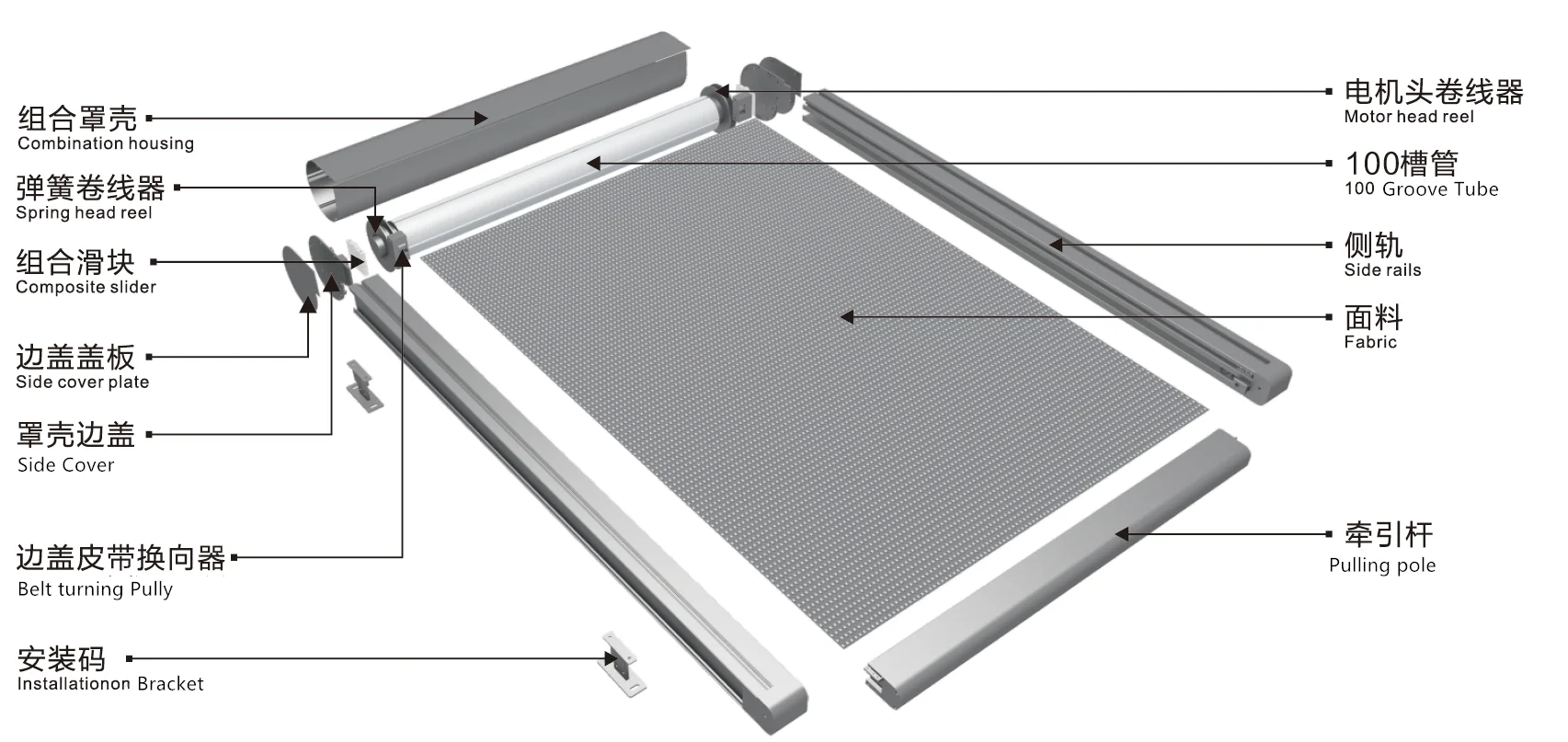 组合罩壳
Combination housing

弹簧卷线器
Spring head reel

组合滑块
Composite slider

边盖盖板
Side cover plate

罩壳边盖
Side Cover

边盖皮带换向器
Belt turning Pully

安装码
Installationon Bracket

电机头卷线器
Motor head reel

100槽管
100 Groove Tube

侧轨
Side rails

面料
Fabric

牵引杆
Pulling pole