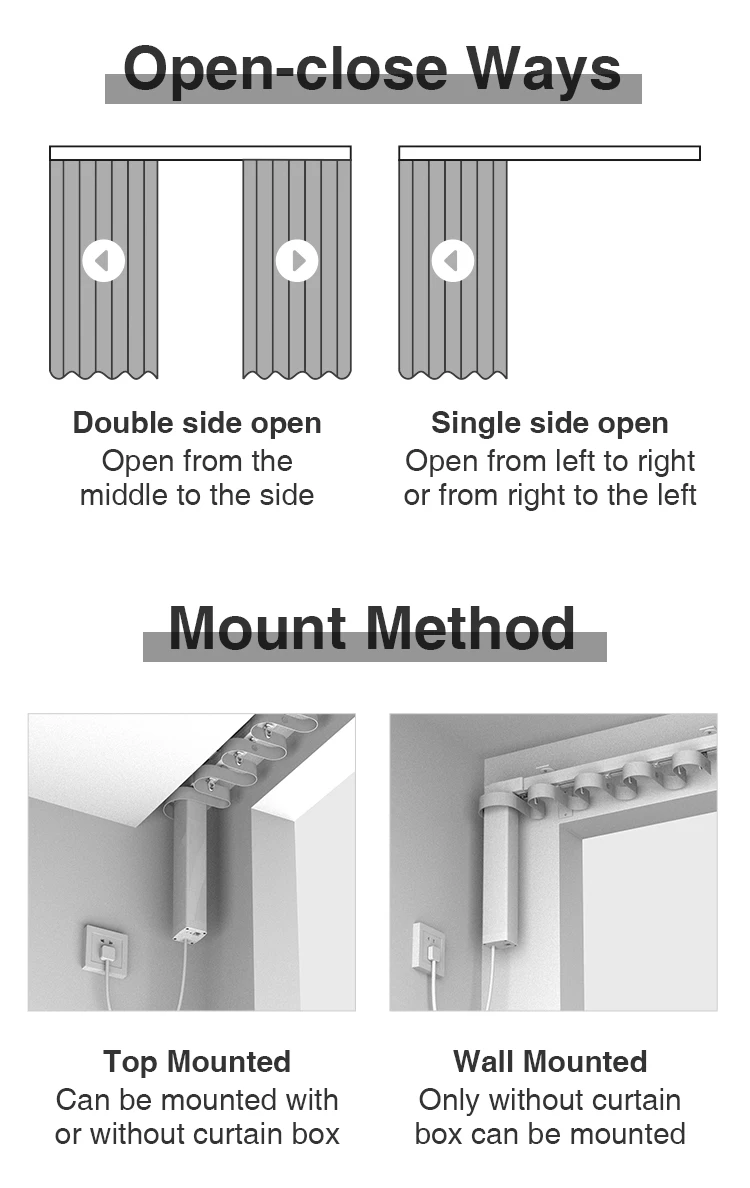 Open-close Ways

Double side open
Open from the middle to the side

Single side open
Open from left to right or from right to the left

Mount Method

Top Mounted
Can be mounted with or without curtain box

Wall Mounted
Only without curtain box can be mounted