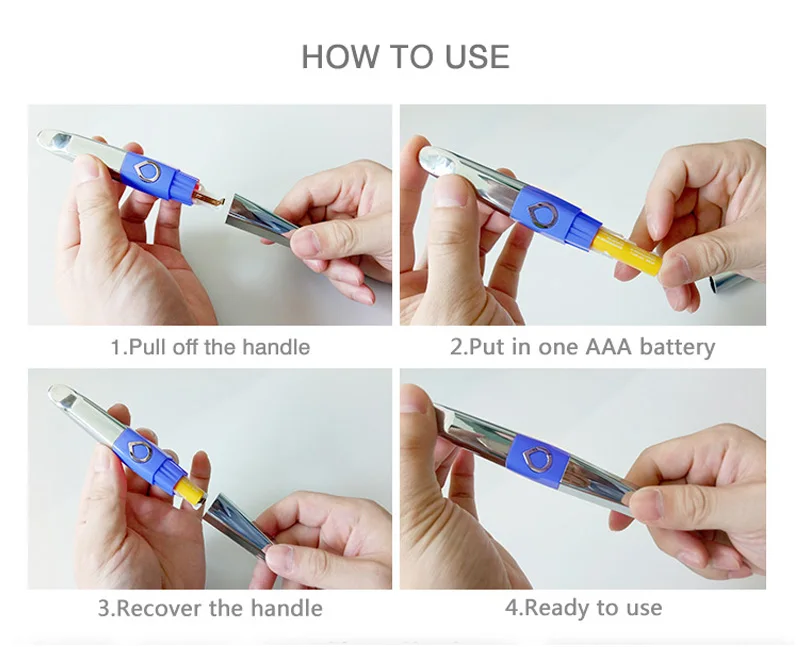 HOW TO USE

1.Pull off the handle

2.Put in one AAA battery

3.Recover the handle

4.Ready to use