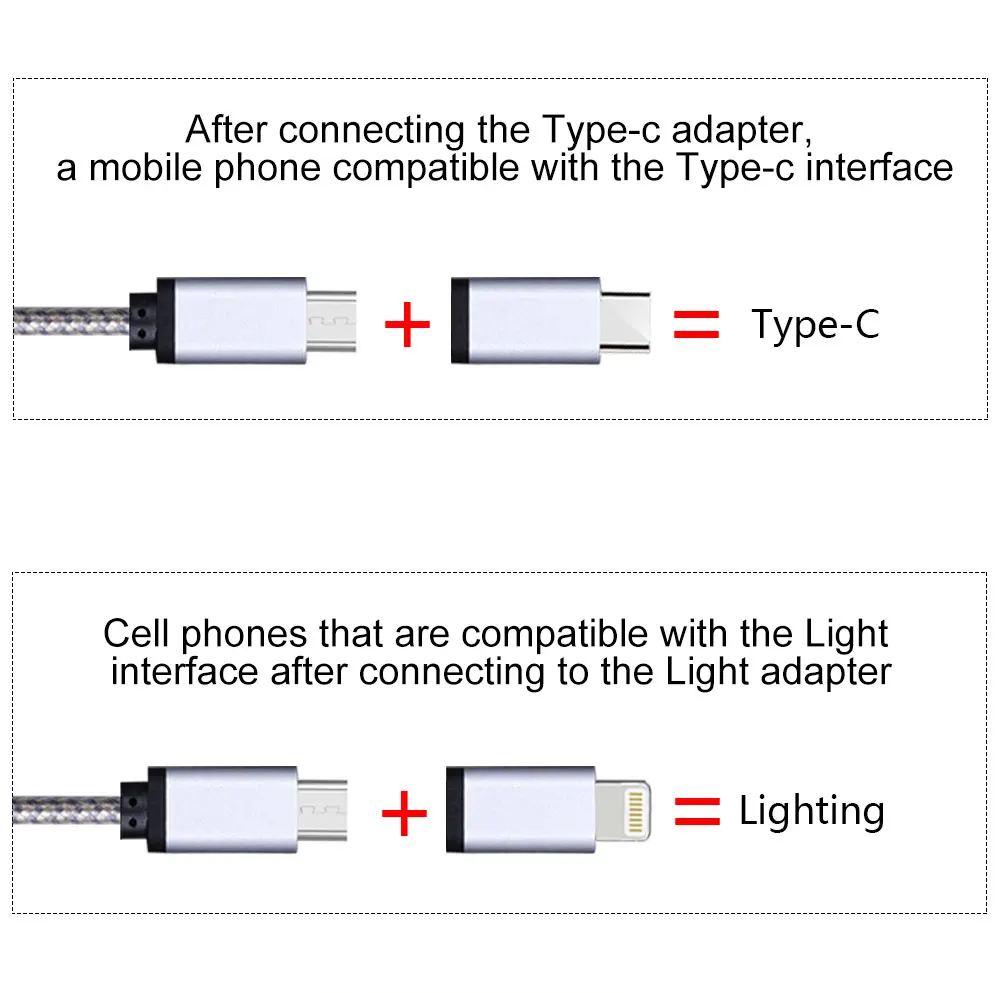 After connecting the Type-c adapter, a mobile phone compatible with the Type-c interface

+ = Type-C

Cell phones that are compatible with the Light interface after connecting to the Light adapter

+ = Lighting