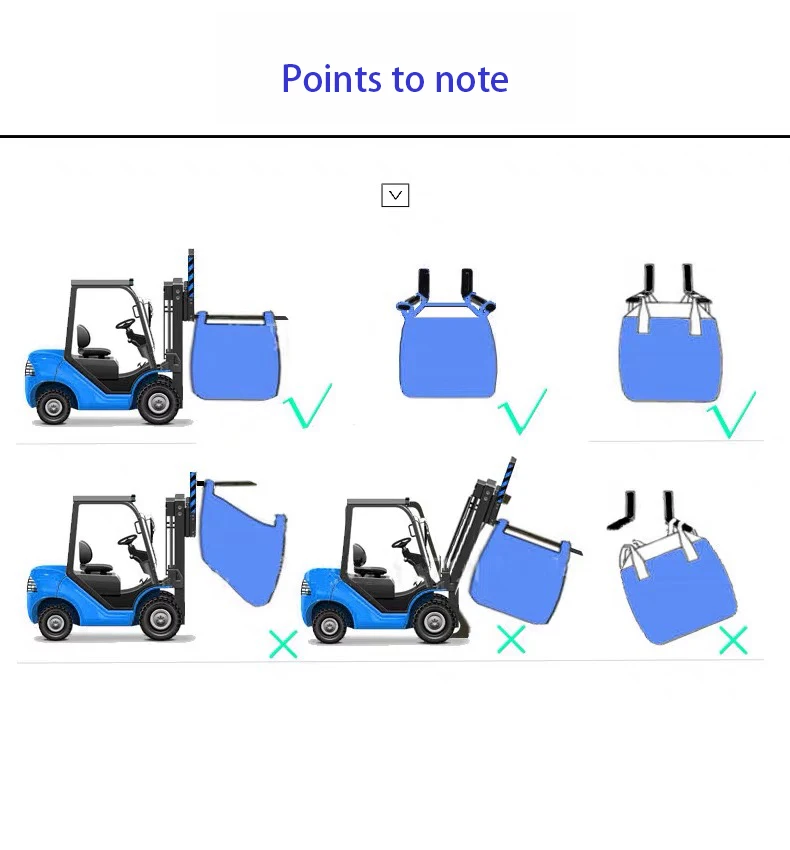 Points to note