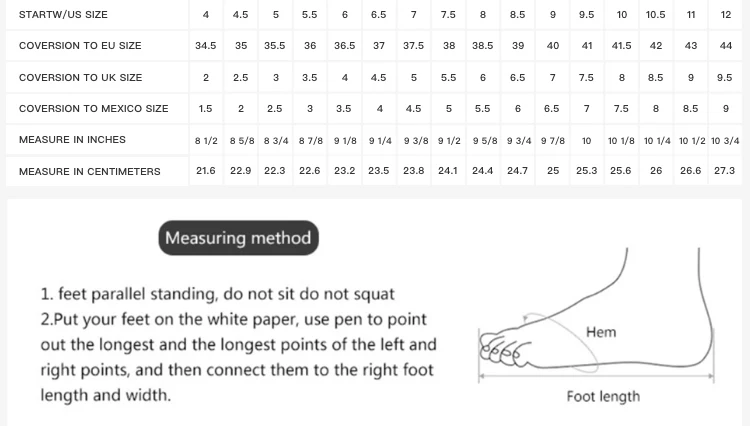 | STARTW/US SIZE | 4 | 4.5 | 5 | 5.5 | 6 | 6.5 | 7 | 7.5 | 8 | 8.5 | 9 | 9.5 | 10 | 10.5 | 11 | 12 |
|---|---|---|---|---|---|---|---|---|---|---|---|---|---|---|---|---|
| COVERSION TO EU SIZE | 34.5 | 35 | 35.5 | 36 | 36.5 | 37 | 37.5 | 38 | 38.5 | 39 | 40 | 41 | 41.5 | 42 | 43 | 44 |
| COVERSION TO UK SIZE | 2 | 2.5 | 3 | 3.5 | 4 | 4.5 | 5 | 5.5 | 6 | 6.5 | 7 | 7.5 | 8 | 8.5 | 9 | 9.5 |
| COVERSION TO MEXICO SIZE | 1.5 | 2 | 2.5 | 3 | 3.5 | 4 | 4.5 | 5 | 5.5 | 6 | 6.5 | 7 | 7.5 | 8 | 8.5 | 9 |
| MEASURE IN INCHES | 8 1/2 | 8 5/8 | 8 3/4 | 8 7/8 | 9 1/8 | 9 1/4 | 9 3/8 | 9 1/2 | 9 5/8 | 9 3/4 | 9 7/8 | 10 | 10 1/8 | 10 1/4 | 10 1/2 | 10 3/4 |
| MEASURE IN CENTIMETERS | 21.6 | 22.9 | 22.3 | 22.6 | 23.2 | 23.5 | 23.8 | 24.1 | 24.4 | 24.7 | 25 | 25.3 | 25.6 | 26 | 26.6 | 27.3 |

Measuring method

1. feet parallel standing, do not sit do not squat
2.Put your feet on the white paper, use pen to point out the longest and the longest points of the left and right points, and then connect them to the right foot length and width.

Hem

Foot length