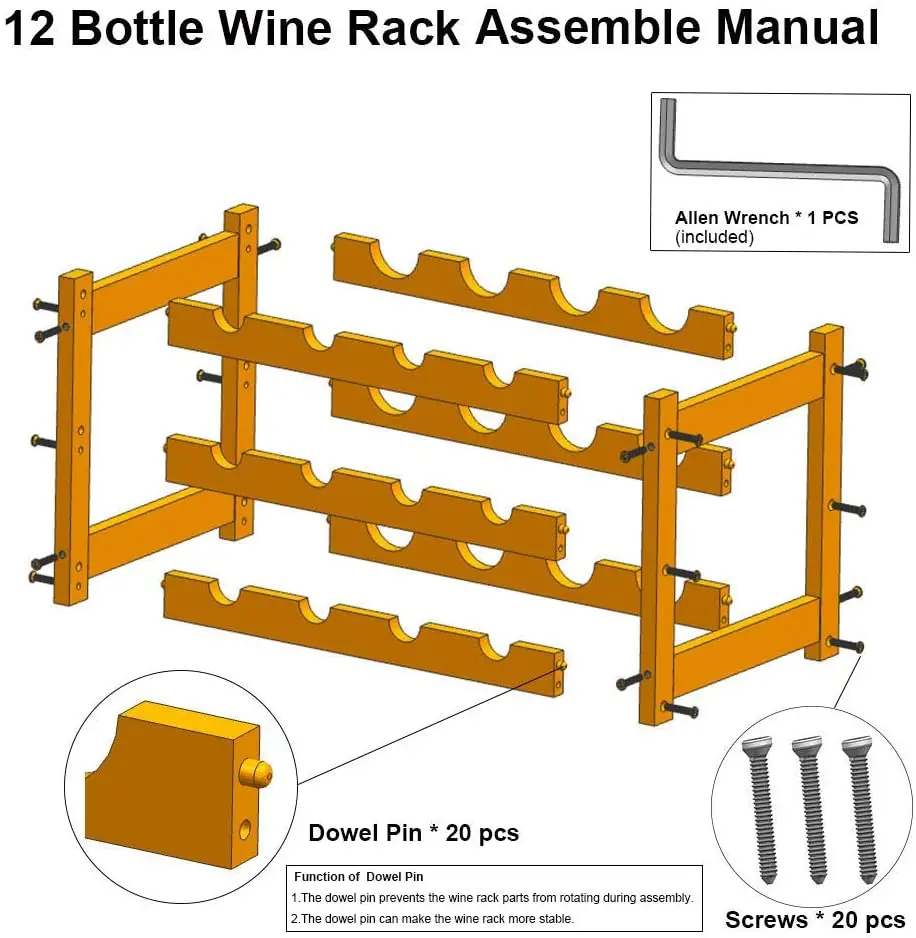 12 Bottle Wine Rack Assemble Manual

Allen Wrench * 1 PCS
(included)

Dowel Pin * 20 pcs

Function of Dowel Pin
1.The dowel pin prevents the wine rack parts from rotating during assembly.
2.The dowel pin can make the wine rack more stable.

Screws * 20 pcs