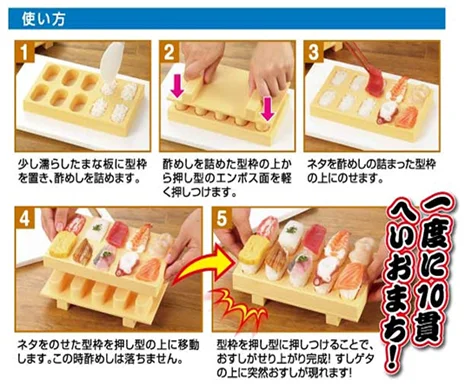 使い方

1

少し濡らしたまな板に型枠を置き、酢めしを詰めます。

2

酢めしを詰めた型枠の上から押し型のエンボス面を軽く押しつけます。

3

ネタを酢めしの詰まった型枠の上にのせます。

4

ネタをのせた型枠を押し型の上に移動します。この時酢めしは落ちません。

5

型枠を押し型に押しつけることで、おすしがせり上がり完成! すしゲタの上に突然おすしが現れます!

一度に10貫へいおまち!