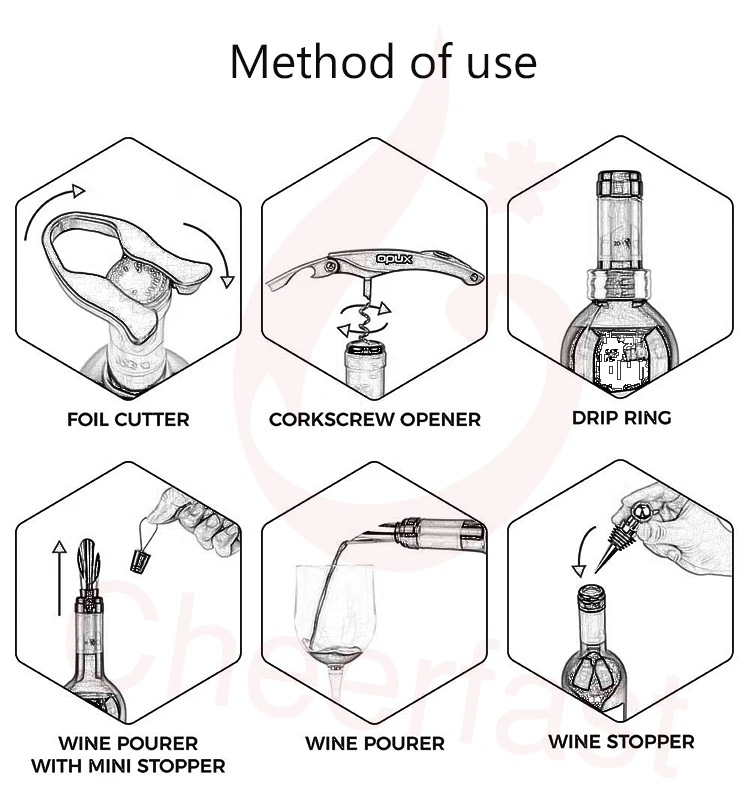 Method of use

opux

FOIL CUTTER

CORKSCREW OPENER

DRIP RING

WINE POURER WITH MINI STOPPER

WINE POURER

WINE STOPPER

Cheerfast