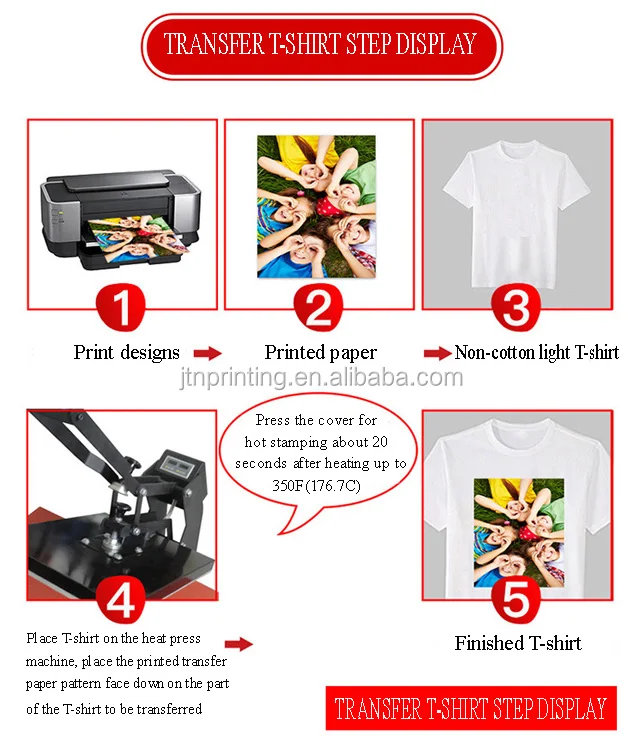 TRANSFER T-SHIRT STEP DISPLAY

1
Print designs

2
Printed paper

3
Non-cotton light T-shirt

jtnprinting.en.alibaba.com

Press the cover for hot stamping about 20 seconds after heating up to 350F(176.7C)

4
Place T-shirt on the heat press machine, place the printed transfer paper pattern face down on the part of the T-shirt to be transferred

5
Finished T-shirt

TRANSFER T-SHIRT STEP DISPLAY