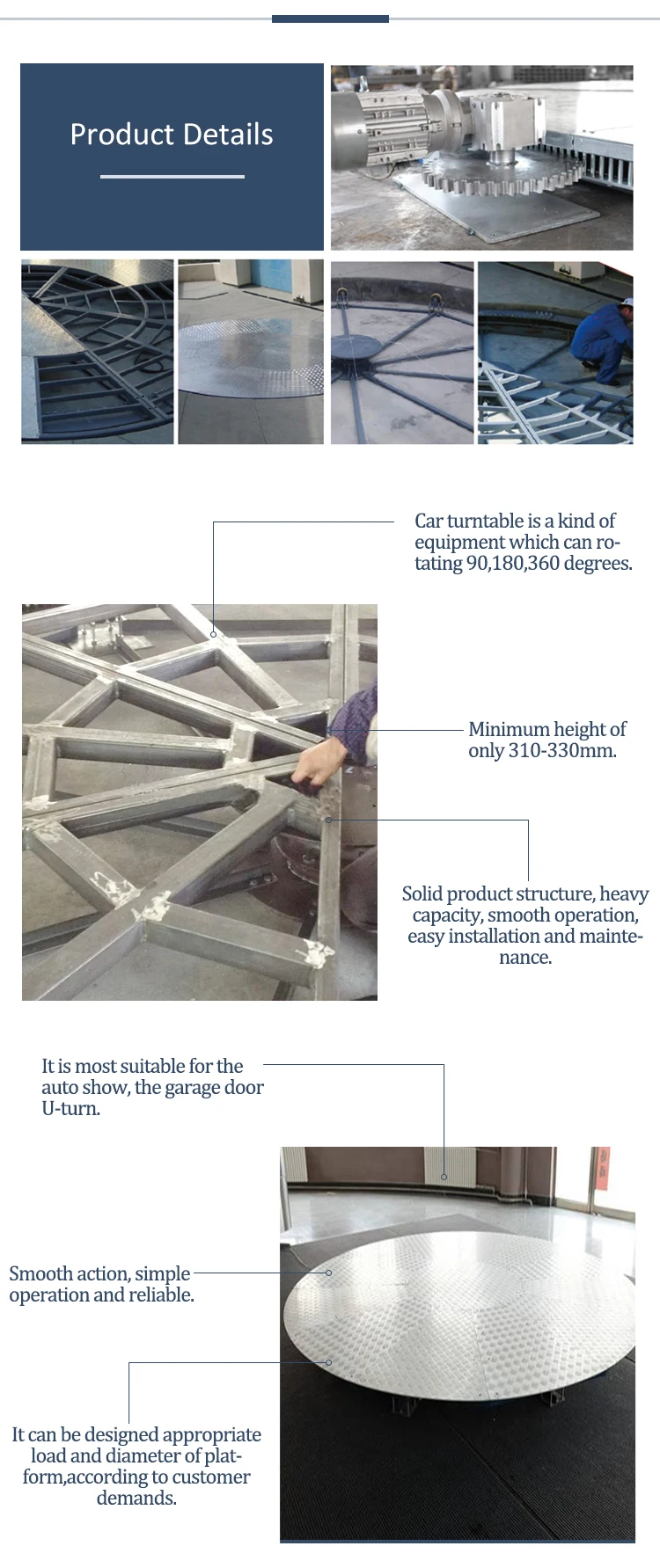 Product Details

Car turntable is a kind of equipment which can rotating 90,180,360 degrees.

Minimum height of only 310-330mm.

Solid product structure, heavy capacity, smooth operation, easy installation and maintenance.

It is most suitable for the auto show, the garage door U-turn.

Smooth action, simple operation and reliable.

It can be designed appropriate load and diameter of platform,according to customer demands.