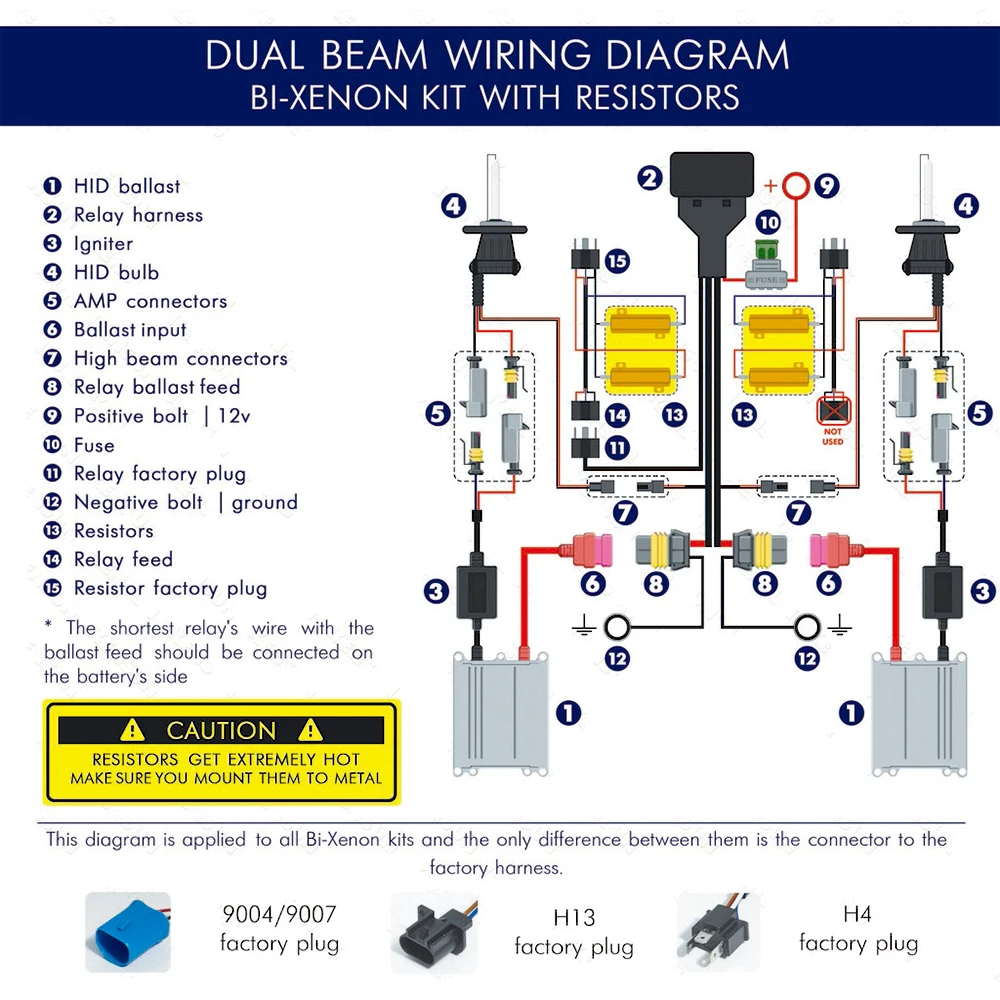 DUAL BEAM WIRING DIAGRAM
BI-XENON KIT WITH RESISTORS

1 HID ballast
2 Relay harness
3 Igniter
4 HID bulb
5 AMP connectors
6 Ballast input
7 High beam connectors
8 Relay ballast feed
9 Positive bolt | 12v
10 Fuse
11 Relay factory plug
12 Negative bolt | ground
13 Resistors
14 Relay feed
15 Resistor factory plug

* The shortest relay's wire with the ballast feed should be connected on the battery's side

CAUTION
RESISTORS GET EXTREMELY HOT
MAKE SURE YOU MOUNT THEM TO METAL

4 2 + 9 4
10
15 FUSE
5 14 13 13 NOT USED 5
11
7 7
3 6 8 8 6 3
12 12
1 1

This diagram is applied to all Bi-Xenon kits and the only difference between them is the connector to the factory harness.

9004/9007 factory plug

H13 factory plug

H4 factory plug