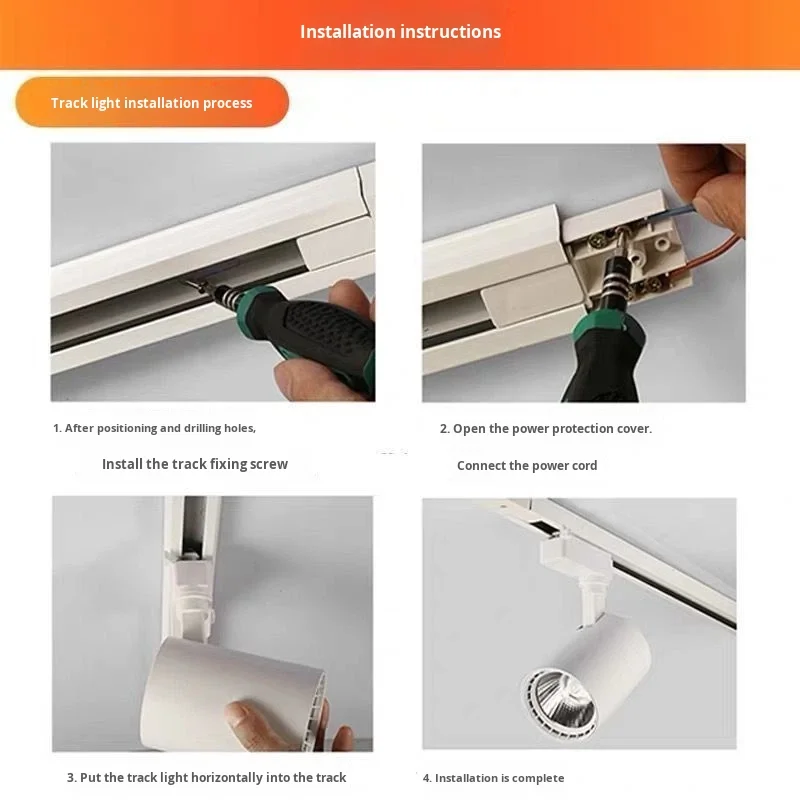 Installation instructions

Track light installation process

1. After positioning and drilling holes,

Install the track fixing screw

2. Open the power protection cover.

Connect the power cord

3. Put the track light horizontally into the track

4. Installation is complete