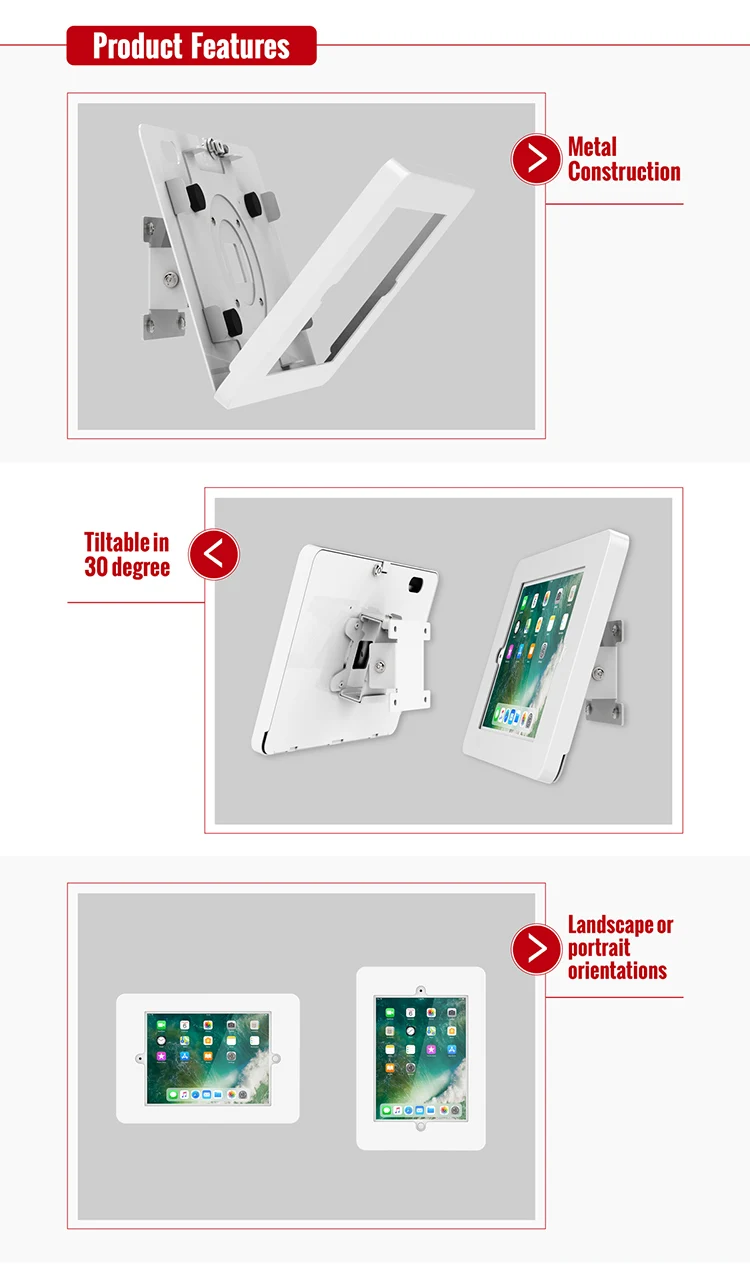 Product Features

Metal Construction

Tiltable in 30 degree

Landscape or portrait orientations